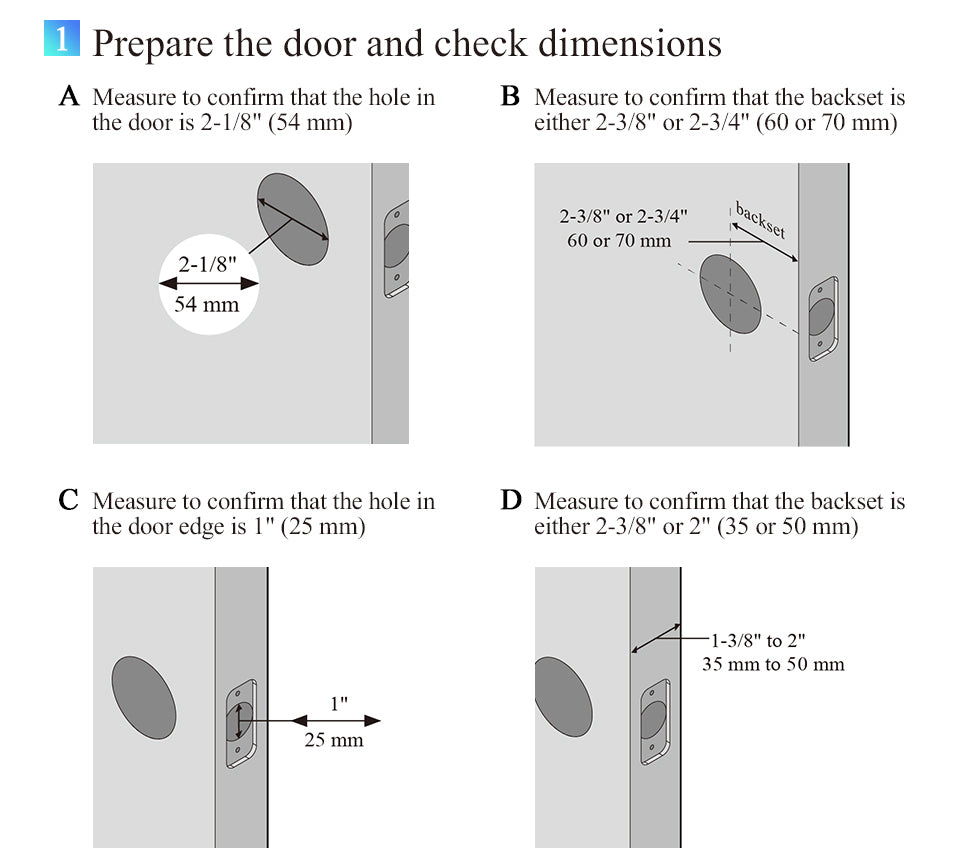 1 Prepare the door and check dimensions

A Measure to confirm that the hole in the door is 2-1/8" (54 mm)

2-1/8"
54 mm

B Measure to confirm that the backset is either 2-3/8" or 2-3/4" (60 or 70 mm)

2-3/8" or 2-3/4"
60 or 70 mm
backset

C Measure to confirm that the hole in the door edge is 1" (25 mm)

1"
25 mm

D Measure to confirm that the backset is either 2-3/8" or 2" (35 or 50 mm)

1-3/8" to 2"
35 mm to 50 mm