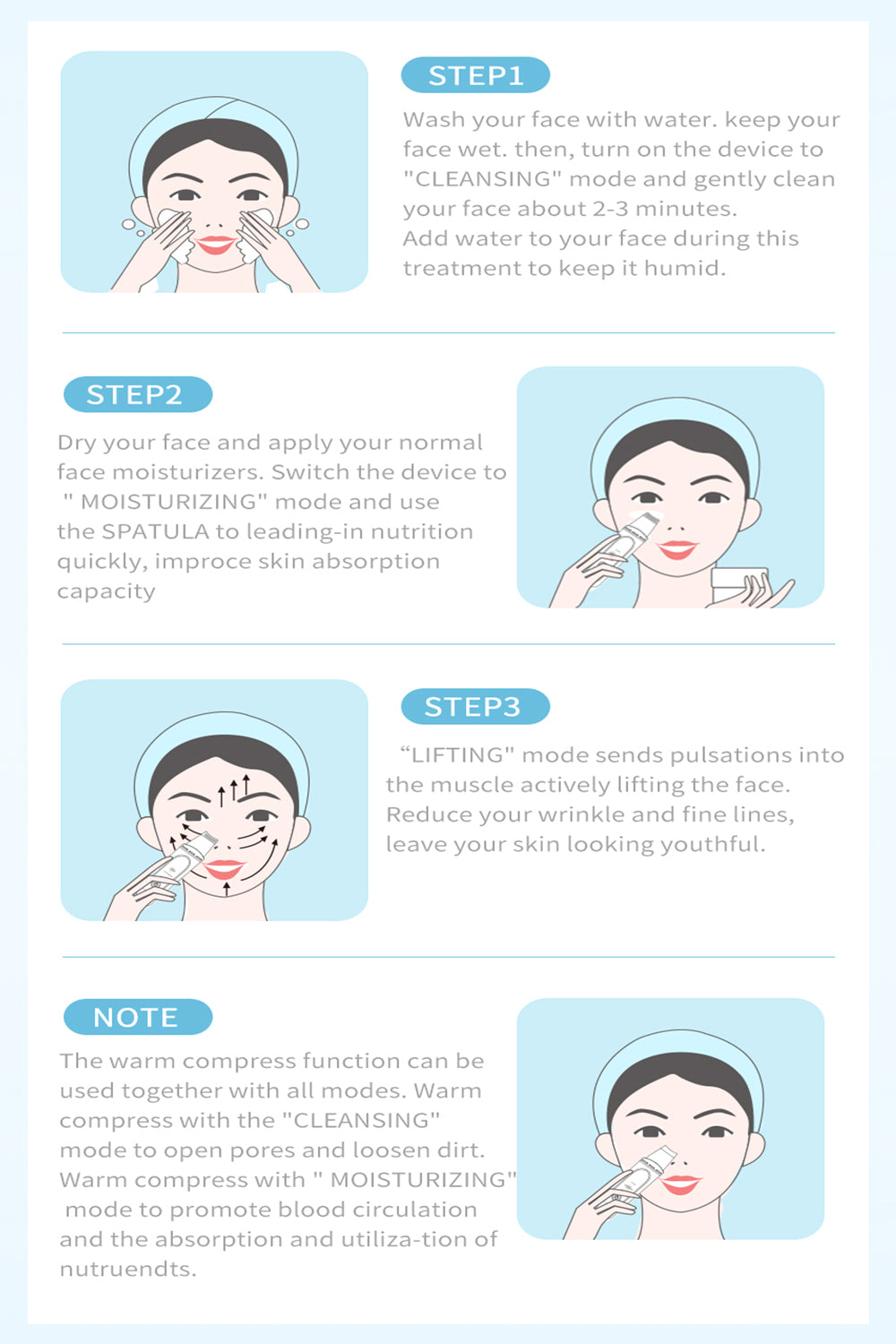 STEP1

Wash your face with water. keep your face wet. then, turn on the device to "CLEANSING" mode and gently clean your face about 2-3 minutes.
Add water to your face during this treatment to keep it humid.

STEP2

Dry your face and apply your normal face moisturizers. Switch the device to " MOISTURIZING" mode and use the SPATULA to leading-in nutrition quickly, improce skin absorption capacity

STEP3

“LIFTING" mode sends pulsations into the muscle actively lifting the face. Reduce your wrinkle and fine lines, leave your skin looking youthful.

NOTE

The warm compress function can be used together with all modes. Warm compress with the "CLEANSING" mode to open pores and loosen dirt. Warm compress with " MOISTURIZING" mode to promote blood circulation and the absorption and utiliza-tion of nutruendts.