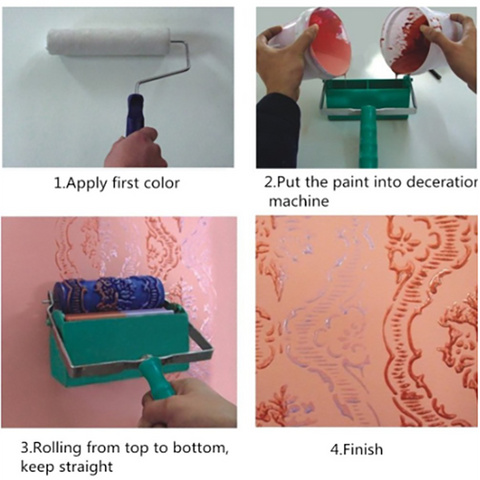 1.Apply first color

2.Put the paint into deceratior machine

3.Rolling from top to bottom, keep straight

4.Finish