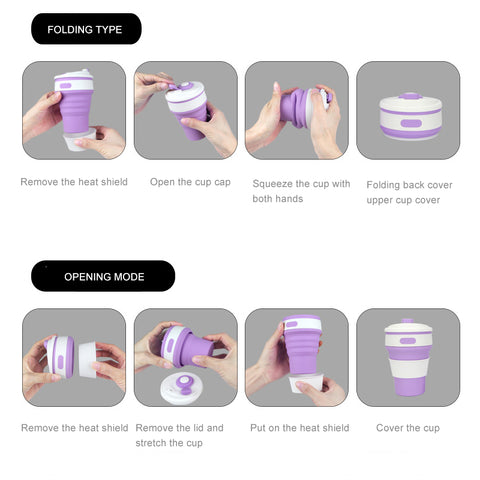 FOLDING TYPE

Remove the heat shield

Open the cup cap

Squeeze the cup with both hands

Folding back cover upper cup cover

OPENING MODE

Remove the heat shield

Remove the lid and stretch the cup

Put on the heat shield

Cover the cup