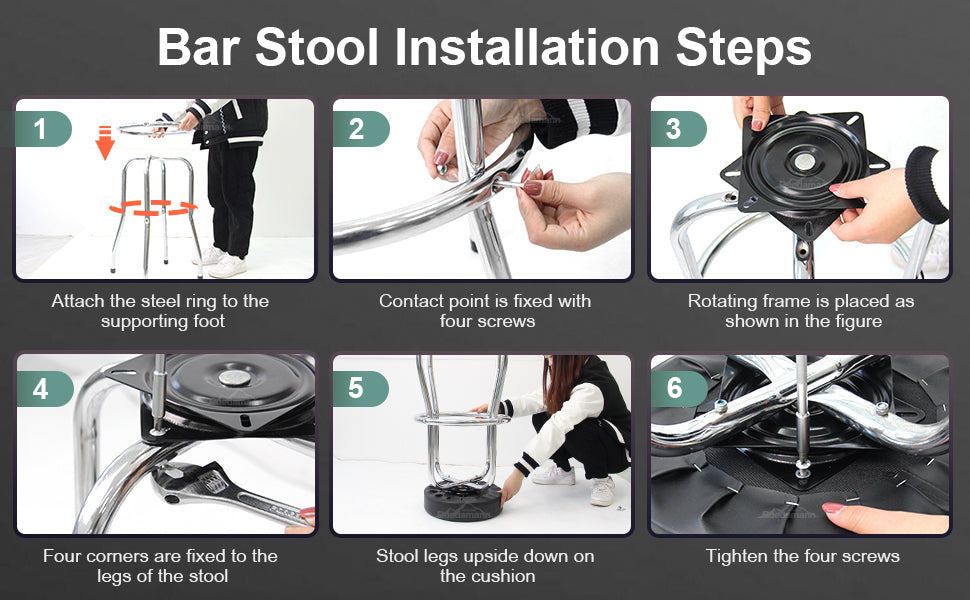 Bar Stool Installation Steps

1

Attach the steel ring to the supporting foot

2

Contact point is fixed with four screws

3

Rotating frame is placed as shown in the figure

4

Four corners are fixed to the legs of the stool

5

Stool legs upside down on the cushion

6

Tighten the four screws