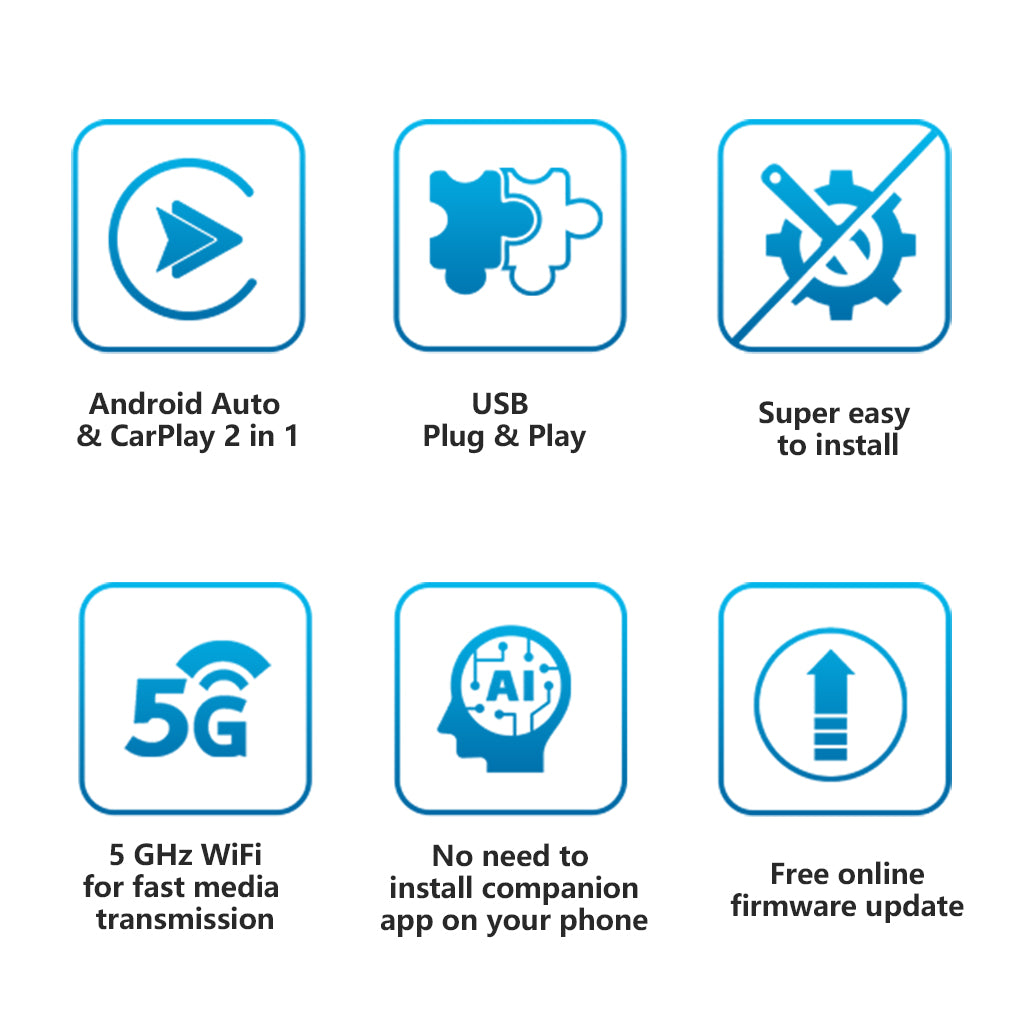 Android Auto & CarPlay 2 in 1

USB Plug & Play

Super easy to install

5G

5 GHz WiFi for fast media transmission

AI

No need to install companion app on your phone

Free online firmware update