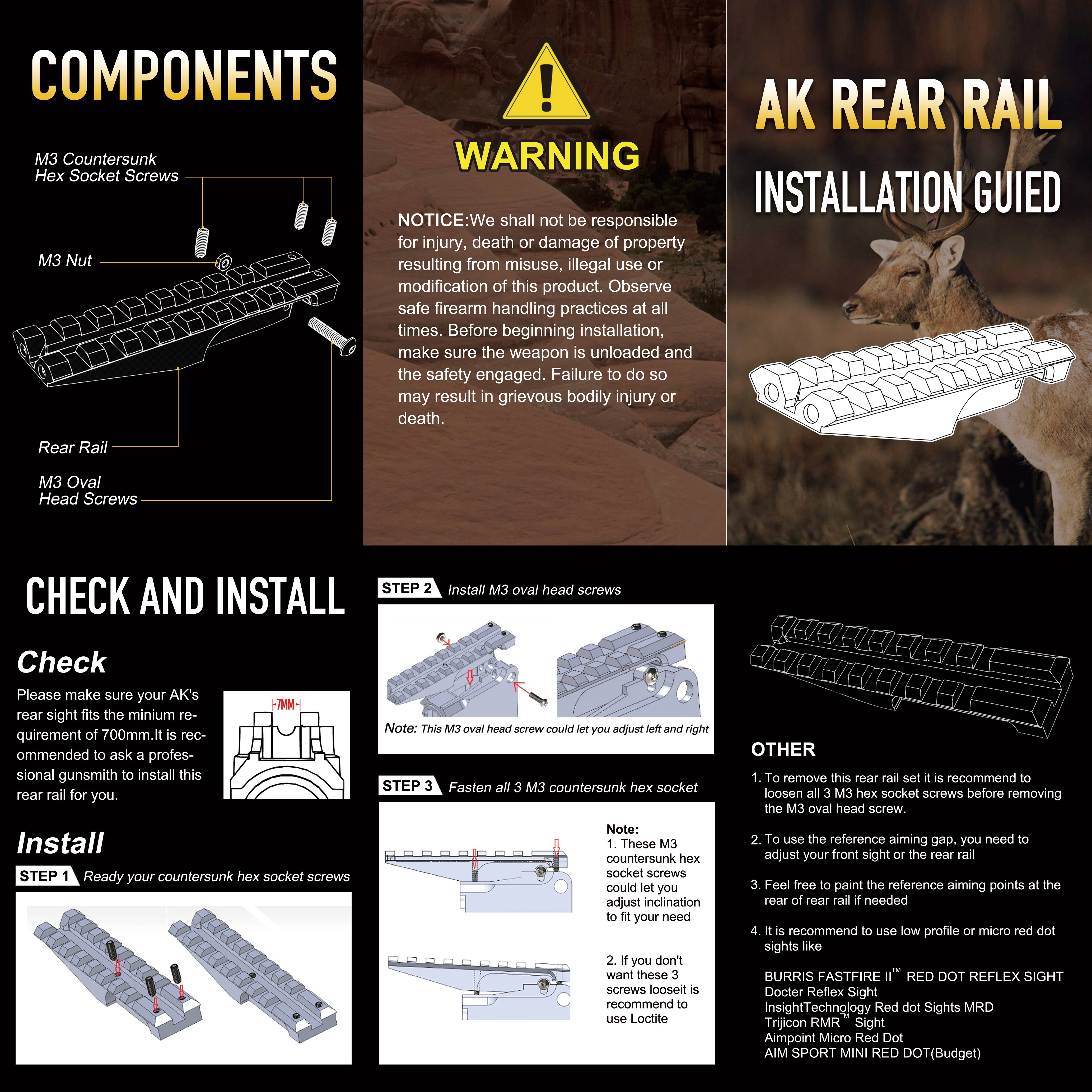 COMPONENTS

M3 Countersunk
Hex Socket Screws

M3 Nut

Rear Rail

M3 Oval
Head Screws

WARNING

NOTICE:We shall not be responsible for injury, death or damage of property resulting from misuse, illegal use or modification of this product. Observe safe firearm handling practices at all times. Before beginning installation, make sure the weapon is unloaded and the safety engaged. Failure to do so may result in grievous bodily injury or death.

AK REAR RAIL

INSTALLATION GUIED

CHECK AND INSTALL

Check

Please make sure your AK's rear sight fits the minium requirement of 700mm.It is recommended to ask a professional gunsmith to install this rear rail for you.

7MM

Install

STEP 1 Ready your countersunk hex socket screws

STEP 2 Install M3 oval head screws

Note: This M3 oval head screw could let you adjust left and right

STEP 3 Fasten all 3 M3 countersunk hex socket

Note:
1. These M3 countersunk hex socket screws could let you adjust inclination to fit your need

2. If you don't want these 3 screws looseit is recommend to use Loctite

OTHER

1. To remove this rear rail set it is recommend to loosen all 3 M3 hex socket screws before removing the M3 oval head screw.

2. To use the reference aiming gap, you need to adjust your front sight or the rear rail

3. Feel free to paint the reference aiming points at the rear of rear rail if needed

4. It is recommend to use low profile or micro red dot sights like

BURRIS FASTFIRE II™ RED DOT REFLEX SIGHT
Docter Reflex Sight
InsightTechnology Red dot Sights MRD
Trijicon RMR™ Sight
Aimpoint Micro Red Dot
AIM SPORT MINI RED DOT(Budget)