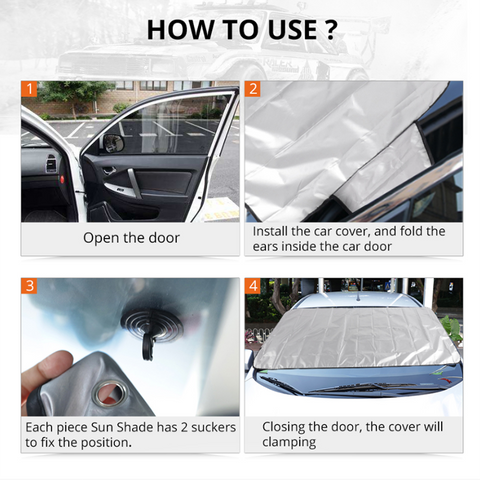 HOW TO USE ?

1

Open the door

2

Install the car cover, and fold the ears inside the car door

3

Each piece Sun Shade has 2 suckers to fix the position.

4

Closing the door, the cover will clamping