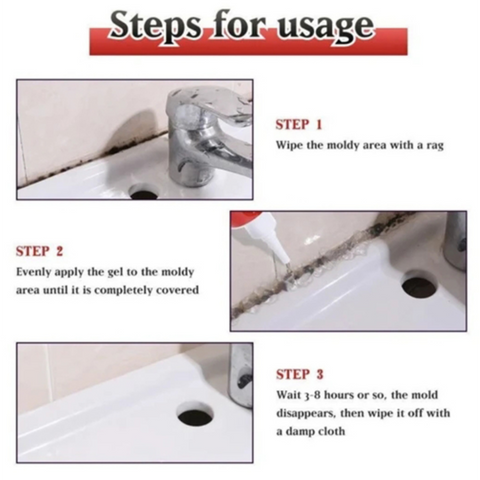 Steps for usage

STEP 1
Wipe the moldy area with a rag

STEP 2
Evenly apply the gel to the moldy area until it is completely covered

STEP 3
Wait 3-8 hours or so, the mold disappears, then wipe it off with a damp cloth