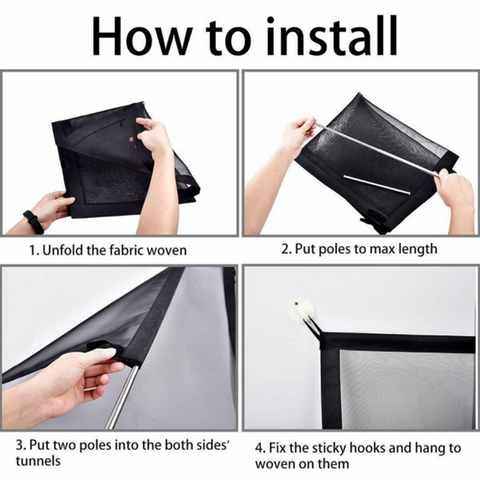 How to install

1. Unfold the fabric woven

2. Put poles to max length

3. Put two poles into the both sides' tunnels

4. Fix the sticky hooks and hang to woven on them