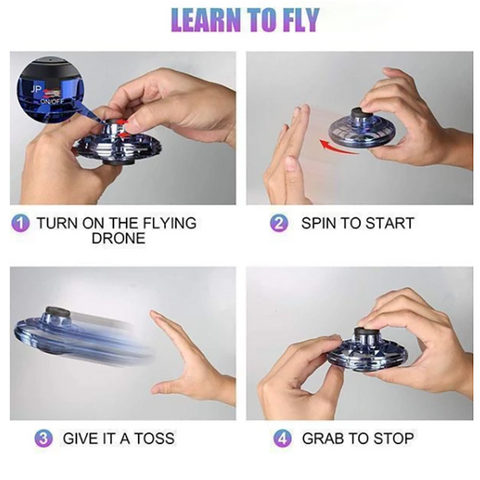 LEARN TO FLY

JP
ON/OFF

1 TURN ON THE FLYING DRONE

2 SPIN TO START

3 GIVE IT A TOSS

4 GRAB TO STOP