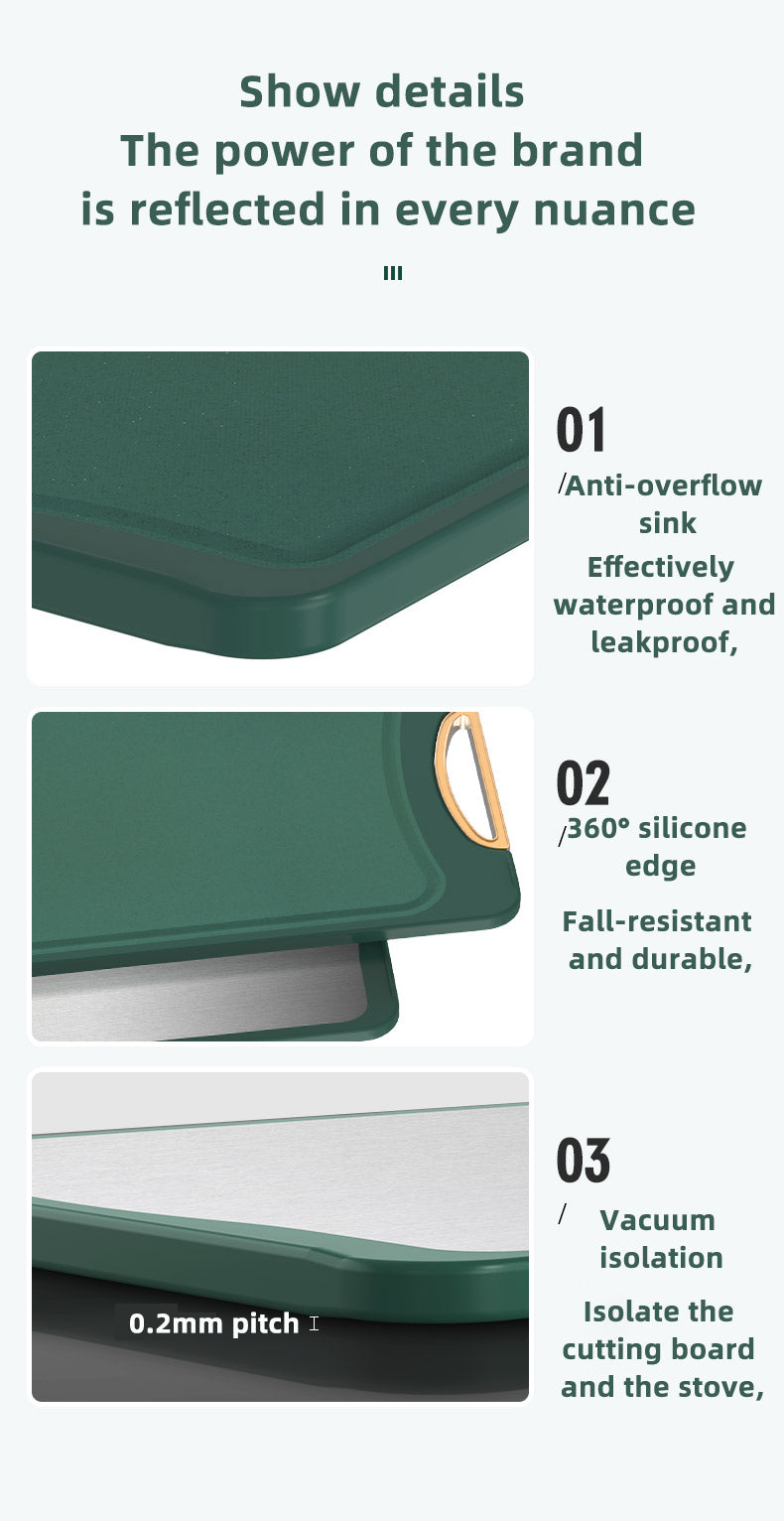 Show details
The power of the brand
is reflected in every nuance

01
/Anti-overflow sink
Effectively waterproof and leakproof,

02
/360° silicone edge
Fall-resistant and durable,

03
/ Vacuum isolation
Isolate the cutting board and the stove,

0.2mm pitch