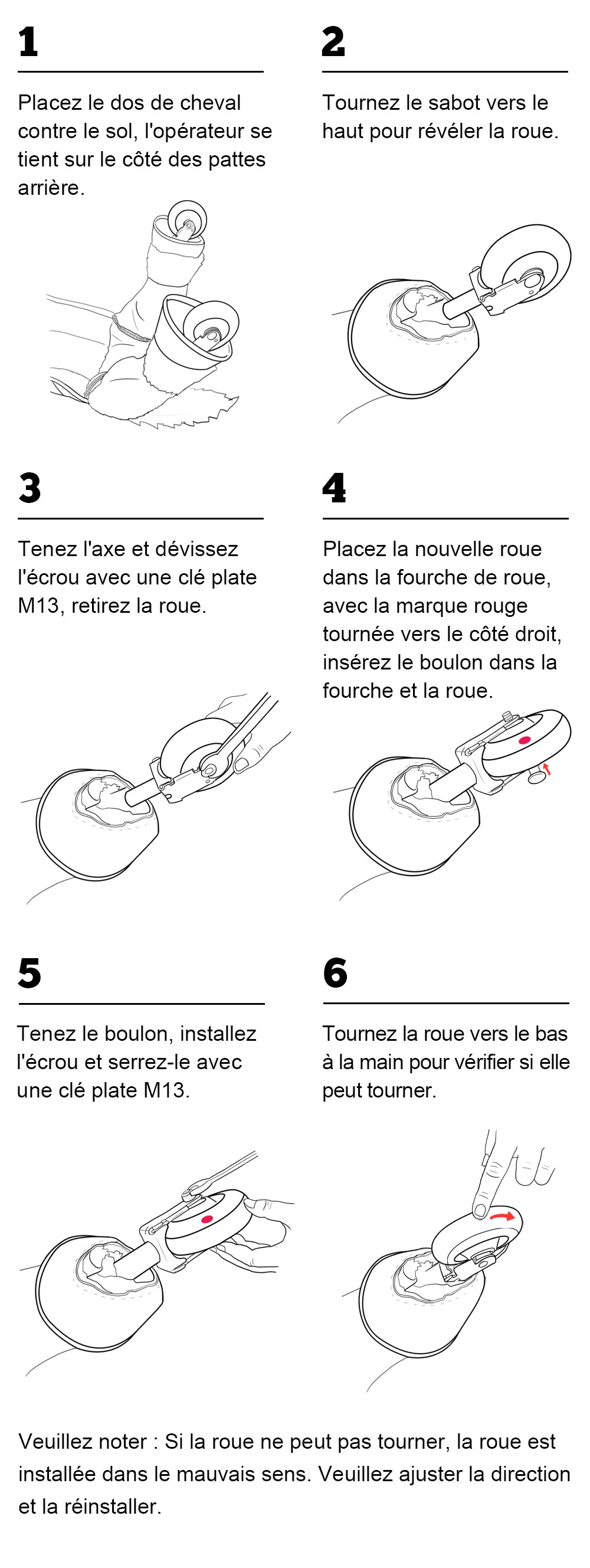 1

Placez le dos de cheval contre le sol, l'opérateur se tient sur le côté des pattes arrière.

2

Tournez le sabot vers le haut pour révéler la roue.

3

Tenez l'axe et dévissez l'écrou avec une clé plate M13, retirez la roue.

4

Placez la nouvelle roue dans la fourche de roue, avec la marque rouge tournée vers le côté droit, insérez le boulon dans la fourche et la roue.

5

Tenez le boulon, installez l'écrou et serrez-le avec une clé plate M13.

6

Tournez la roue vers le bas à la main pour vérifier si elle peut tourner.

Veuillez noter : Si la roue ne peut pas tourner, la roue est installée dans le mauvais sens. Veuillez ajuster la direction et la réinstaller.