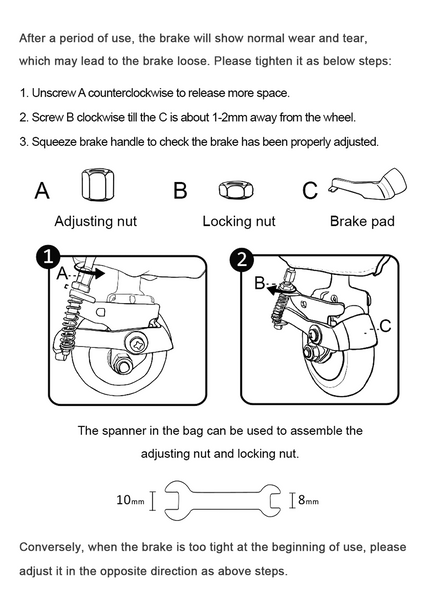 After a period of use, the brake will show normal wear and tear, which may lead to the brake loose. Please tighten it as below steps:

1. Unscrew A counterclockwise to release more space.

2. Screw B clockwise till the C is about 1-2mm away from the wheel.

3. Squeeze brake handle to check the brake has been properly adjusted.

A
Adjusting nut

B
Locking nut

C
Brake pad

1
A

2
B
C

The spanner in the bag can be used to assemble the adjusting nut and locking nut.

10mm
8mm

Conversely, when the brake is too tight at the beginning of use, please adjust it in the opposite direction as above steps.