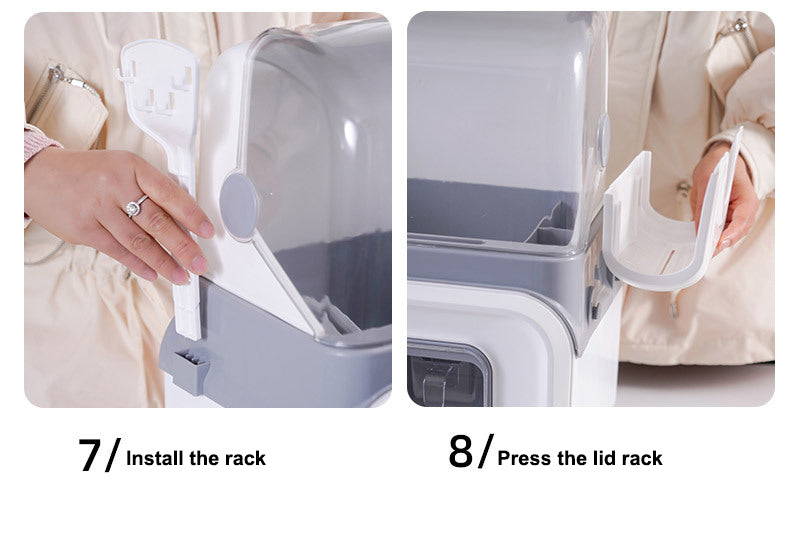 7/ Install the rack

8/ Press the lid rack