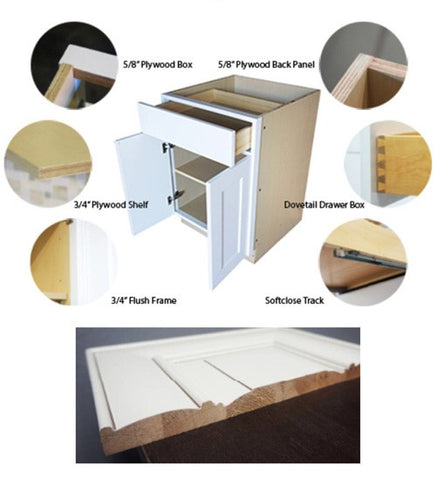 5/8" Plywood Box

5/8" Plywood Back Panel

3/4" Plywood Shelf

Dovetail Drawer Box

3/4" Flush Frame

Softclose Track