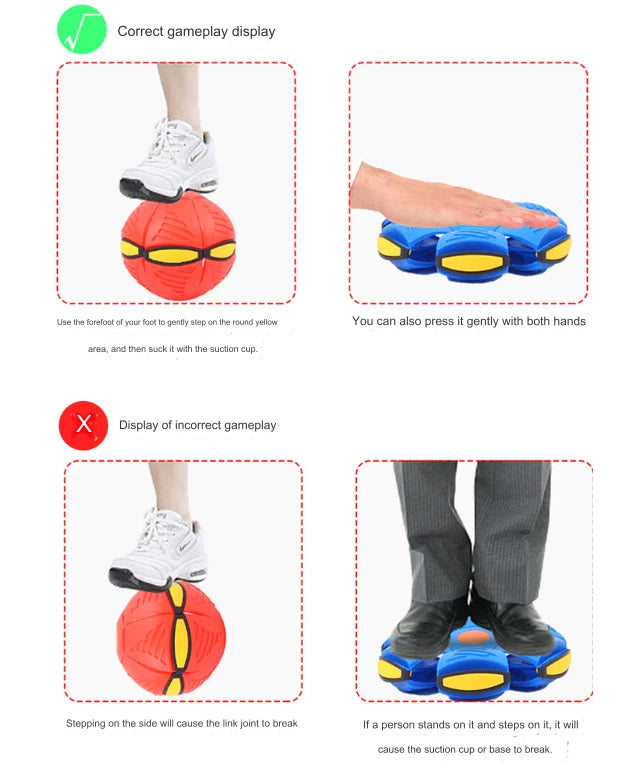 √ Correct gameplay display

Use the forefoot of your foot to gently step on the round yellow area, and then suck it with the suction cup.

You can also press it gently with both hands

X Display of incorrect gameplay

Stepping on the side will cause the link joint to break

If a person stands on it and steps on it, it will cause the suction cup or base to break.