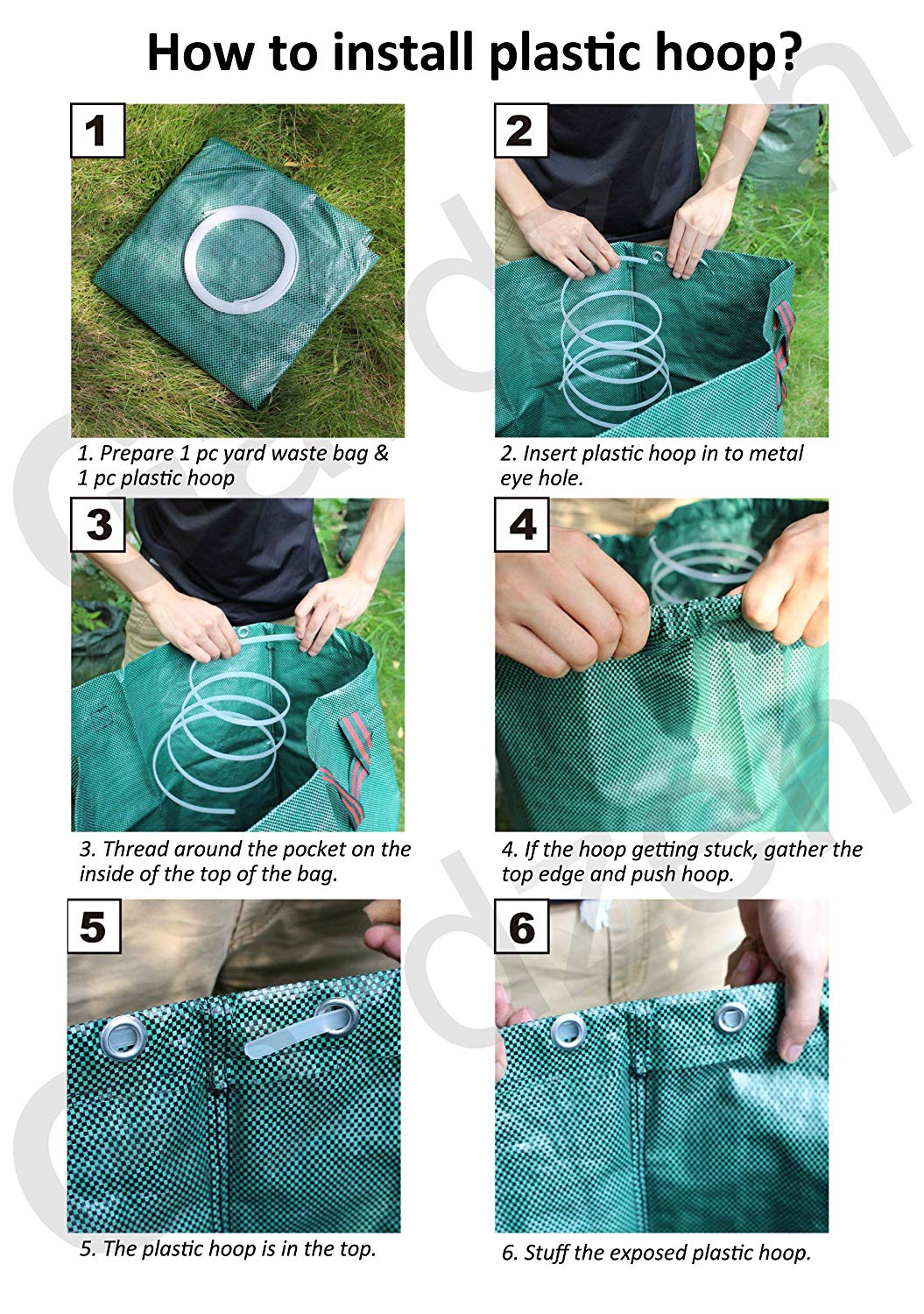 How to install plastic hoop?

1

1. Prepare 1 pc yard waste bag & 1 pc plastic hoop

2

2. Insert plastic hoop in to metal eye hole.

3

3. Thread around the pocket on the inside of the top of the bag.

4

4. If the hoop getting stuck, gather the top edge and push hoop.

5

5. The plastic hoop is in the top.

6

6. Stuff the exposed plastic hoop.

Gardzen