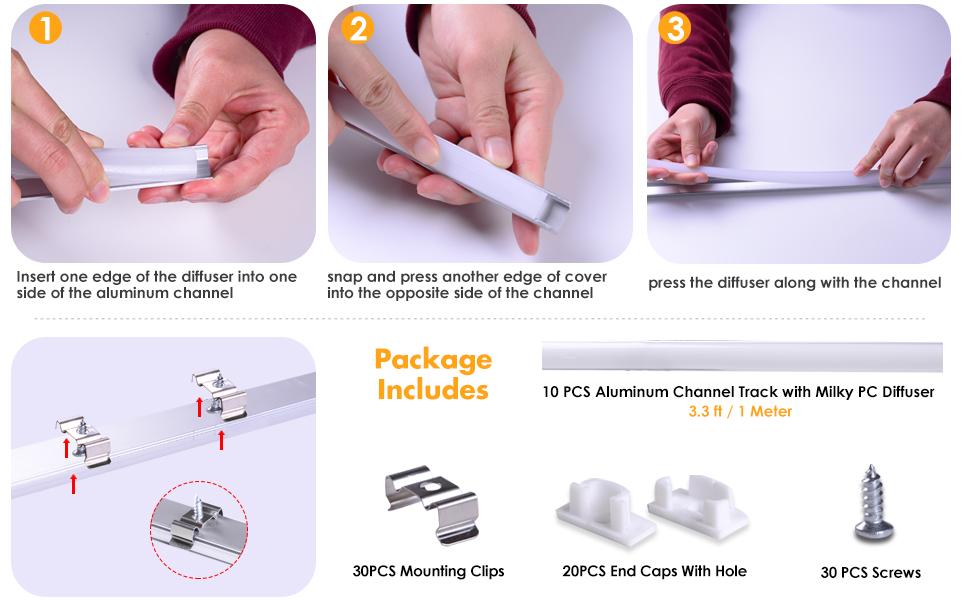 1

Insert one edge of the diffuser into one side of the aluminum channel

2

snap and press another edge of cover into the opposite side of the channel

3

press the diffuser along with the channel

Package Includes

10 PCS Aluminum Channel Track with Milky PC Diffuser
3.3 ft / 1 Meter

30PCS Mounting Clips

20PCS End Caps With Hole

30 PCS Screws