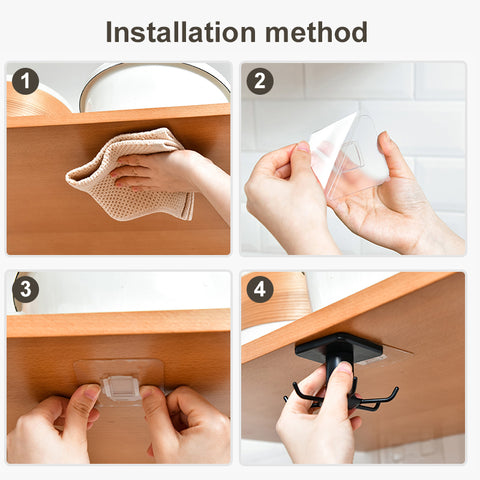 Installation method

1

2

3

4