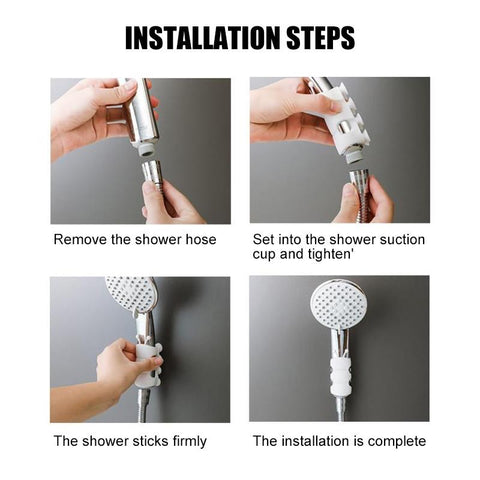 INSTALLATION STEPS

Remove the shower hose

Set into the shower suction cup and tighten'

The shower sticks firmly

The installation is complete