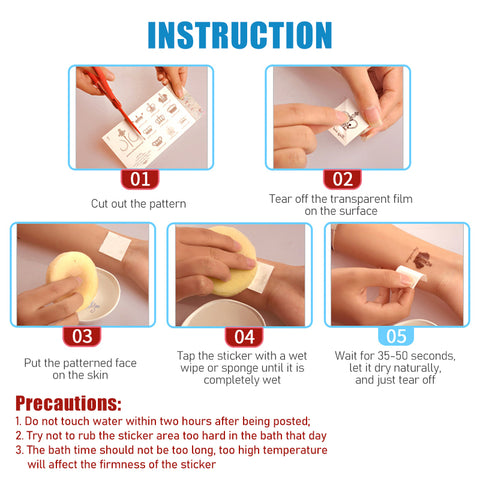 INSTRUCTION

01

Cut out the pattern

02

Tear off the transparent film on the surface

03

Put the patterned face on the skin

04

Tap the sticker with a wet wipe or sponge until it is completely wet

05

Wait for 35-50 seconds, let it dry naturally, and just tear off

Precautions:

1. Do not touch water within two hours after being posted;
2. Try not to rub the sticker area too hard in the bath that day
3. The bath time should not be too long, too high temperature will affect the firmness of the sticker