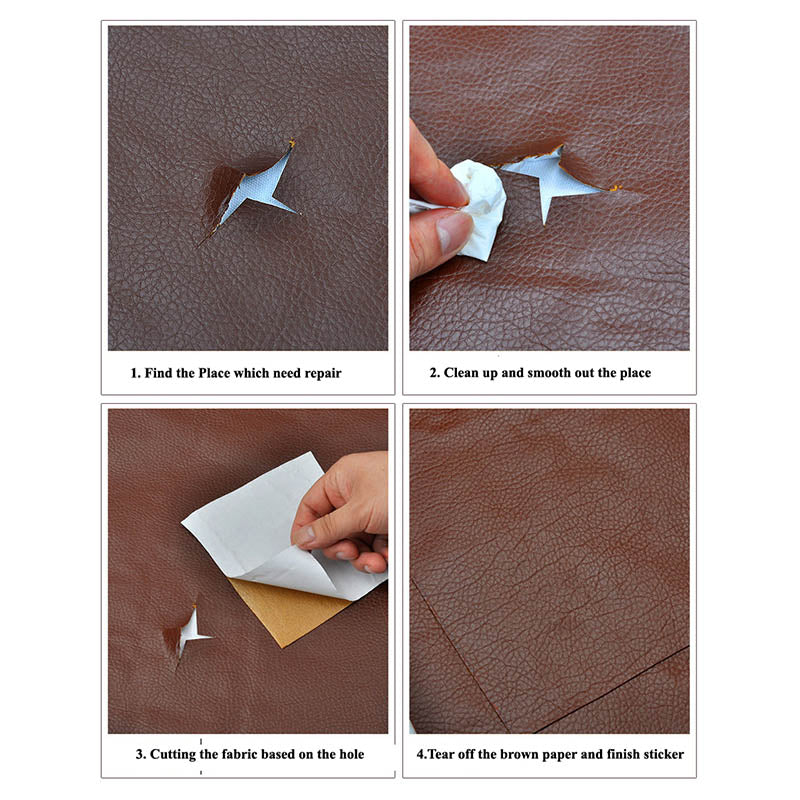 1. Find the Place which need repair

2. Clean up and smooth out the place

3. Cutting the fabric based on the hole

4.Tear off the brown paper and finish sticker