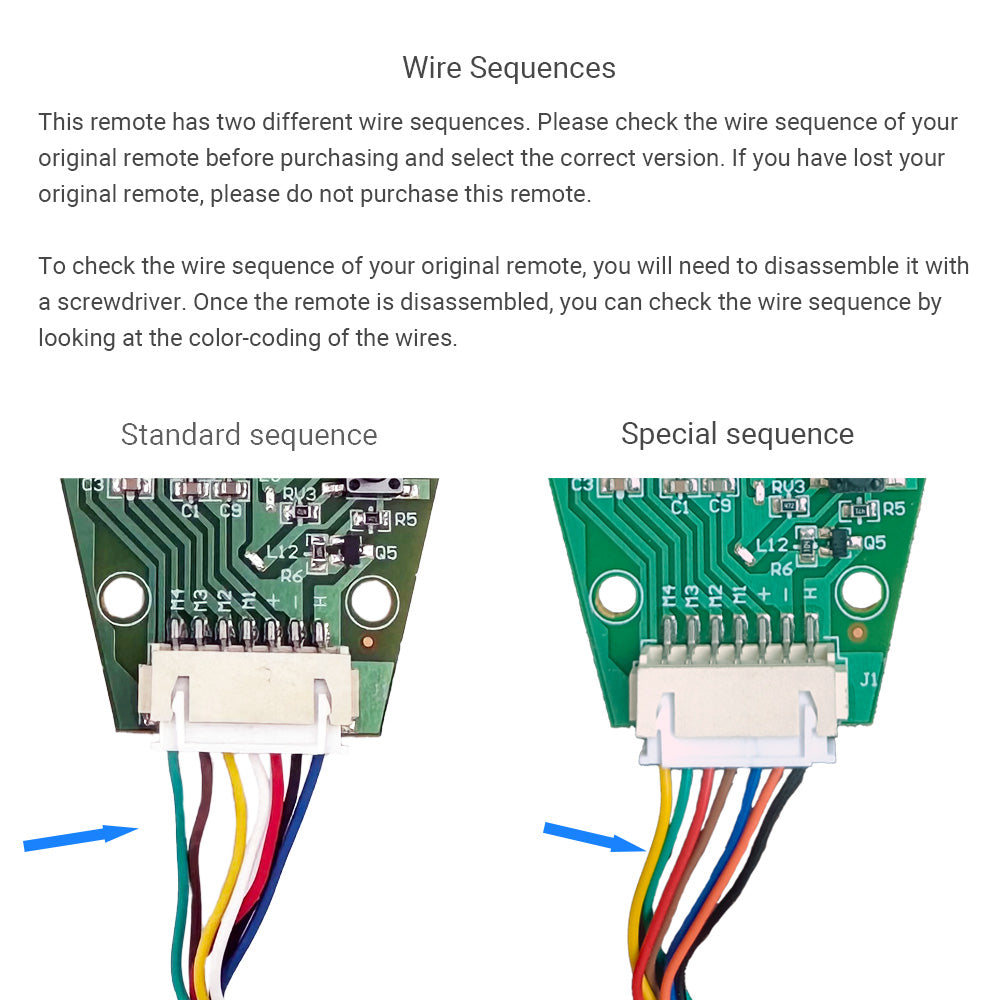 Wire Sequences

This remote has two different wire sequences. Please check the wire sequence of your original remote before purchasing and select the correct version. If you have lost your original remote, please do not purchase this remote.

To check the wire sequence of your original remote, you will need to disassemble it with a screwdriver. Once the remote is disassembled, you can check the wire sequence by looking at the color-coding of the wires.

Standard sequence

C3 C1 C9 RV3 R5 L12 R6 Q5 M4 M3 M2 M1 + - H

Special sequence

C3 C1 C9 RV3 R5 L12 R6 Q5 M4 M3 M2 M1 + - H J1