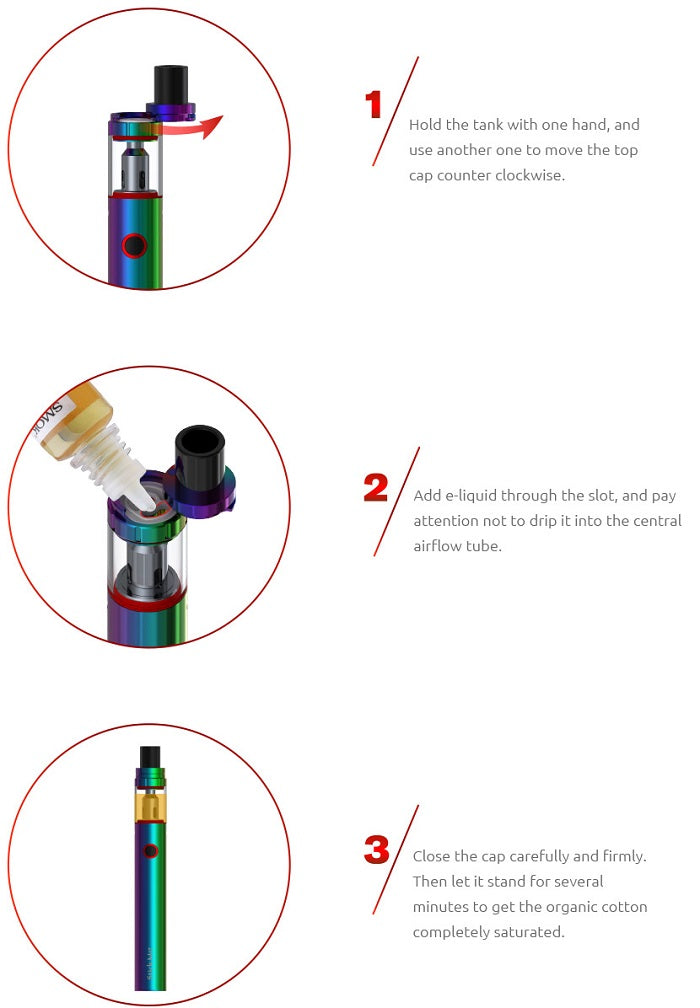 1

Hold the tank with one hand, and use another one to move the top cap counter clockwise.

SMOK

2

Add e-liquid through the slot, and pay attention not to drip it into the central airflow tube.

3

Close the cap carefully and firmly. Then let it stand for several minutes to get the organic cotton completely saturated.