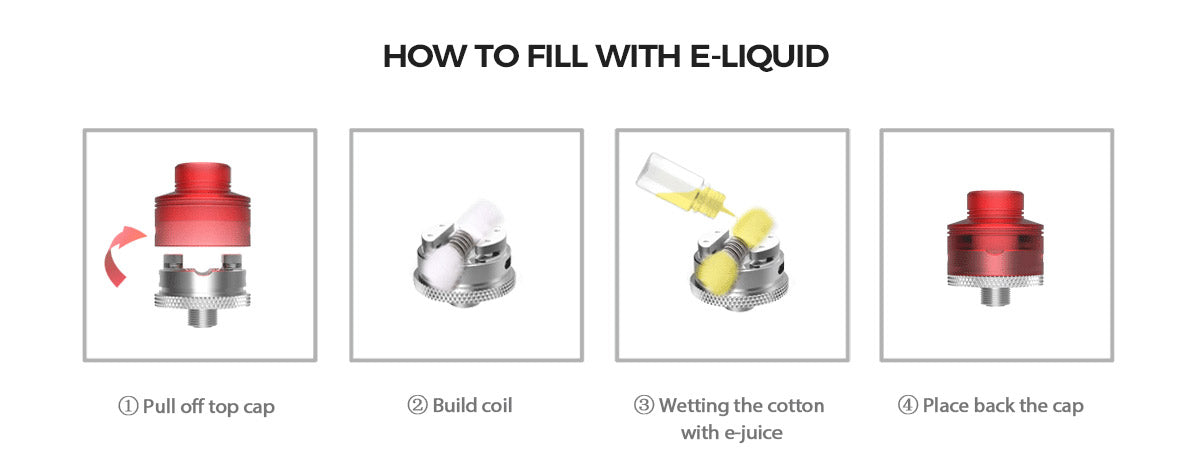 HOW TO FILL WITH E-LIQUID

① Pull off top cap

② Build coil

③ Wetting the cotton with e-juice

④ Place back the cap