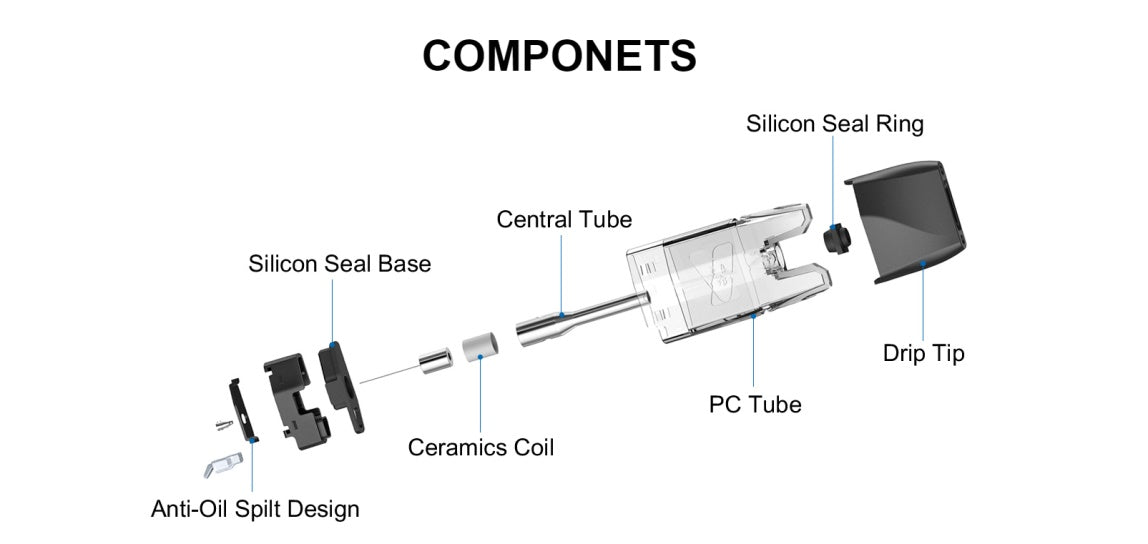 COMPONETS

Silicon Seal Ring

Central Tube

Silicon Seal Base

Drip Tip

PC Tube

Ceramics Coil

Anti-Oil Spilt Design