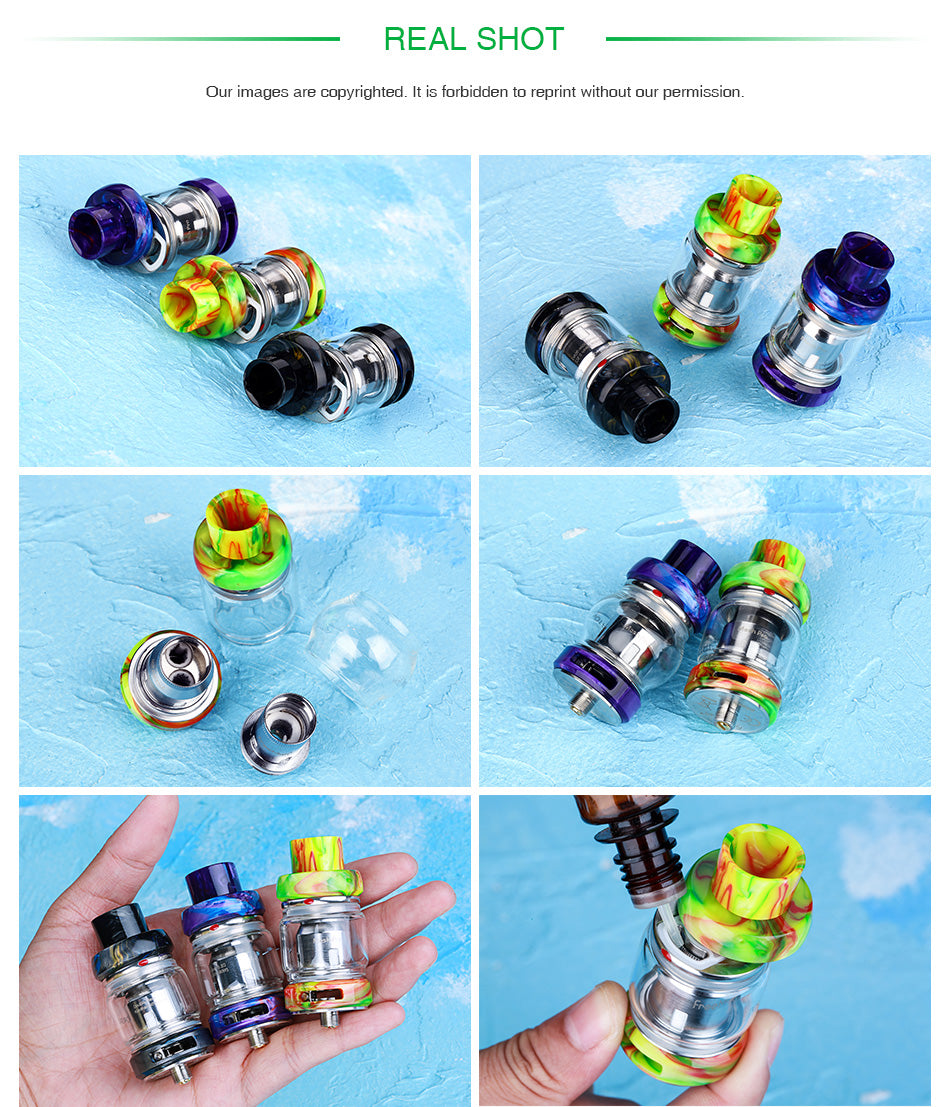 REAL SHOT

Our images are copyrighted. It is forbidden to reprint without our permission.