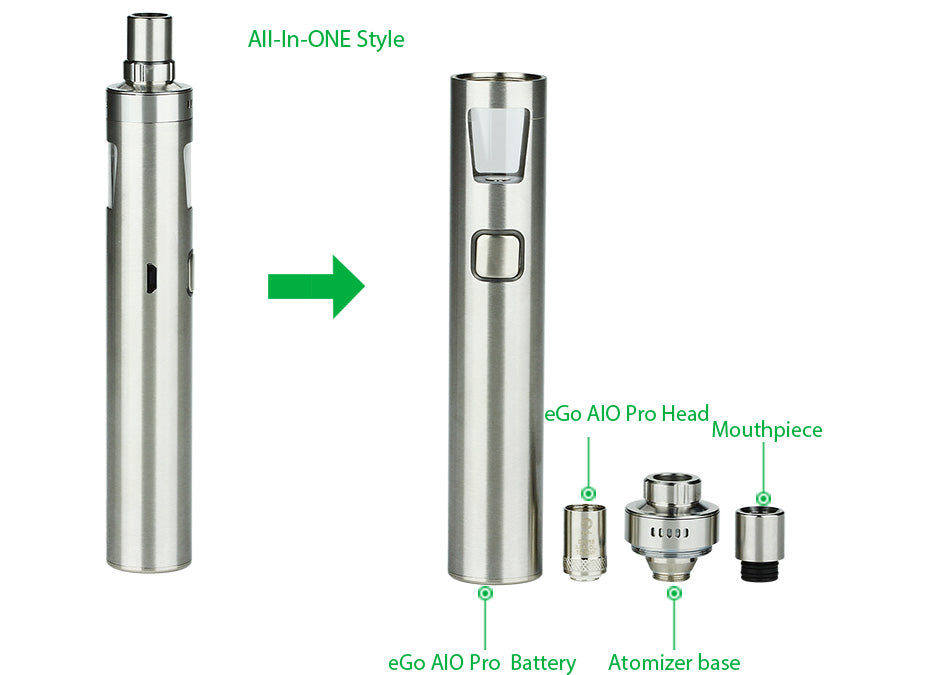 All-In-ONE Style

eGo AIO Pro Head

Mouthpiece

eGo AIO Pro Battery

Atomizer base