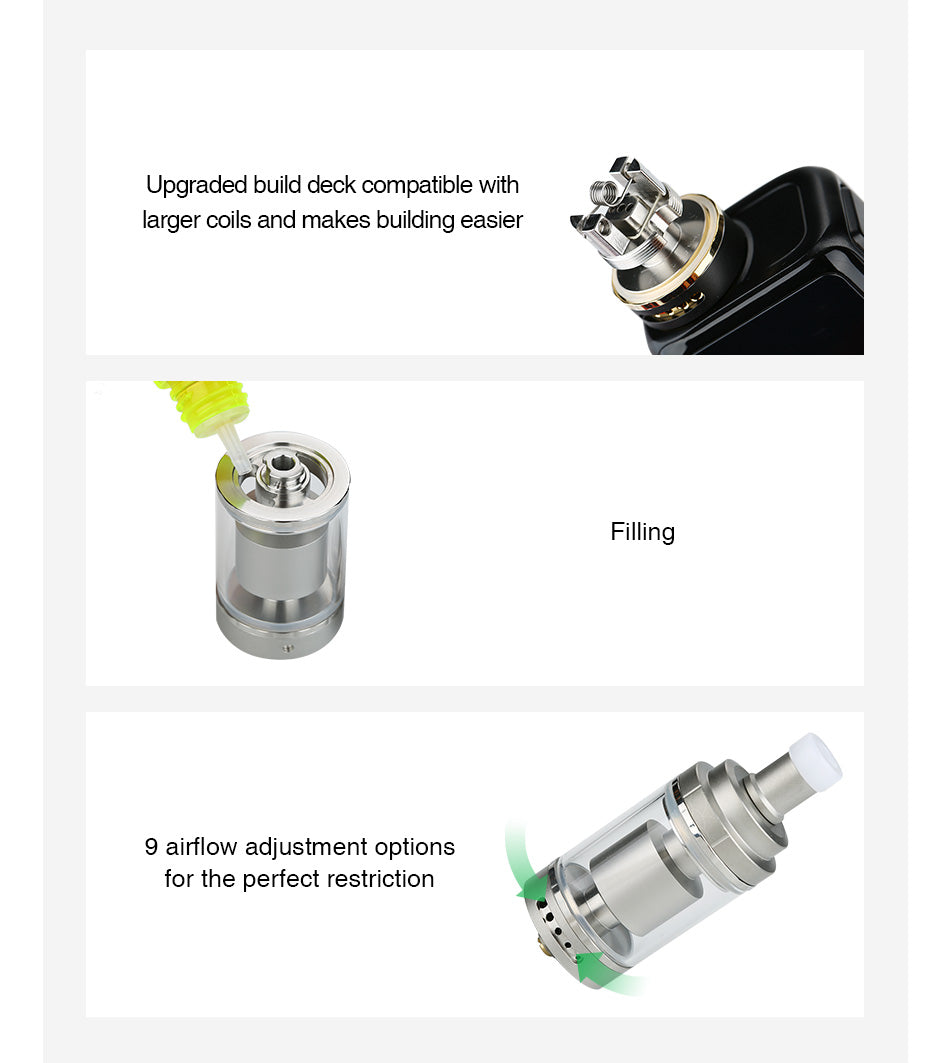 Upgraded build deck compatible with larger coils and makes building easier

Filling

9 airflow adjustment options for the perfect restriction