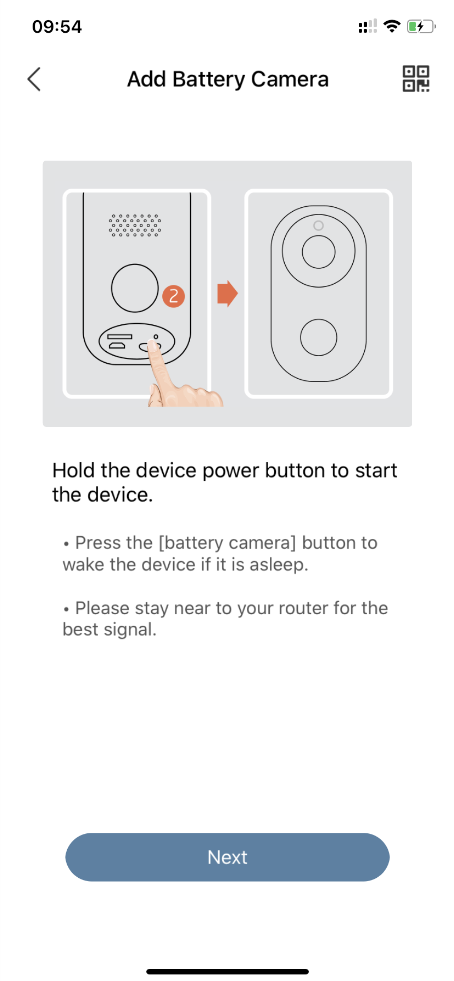 09:54

Add Battery Camera

2

Hold the device power button to start the device.

• Press the [battery camera] button to wake the device if it is asleep.

• Please stay near to your router for the best signal.

Next