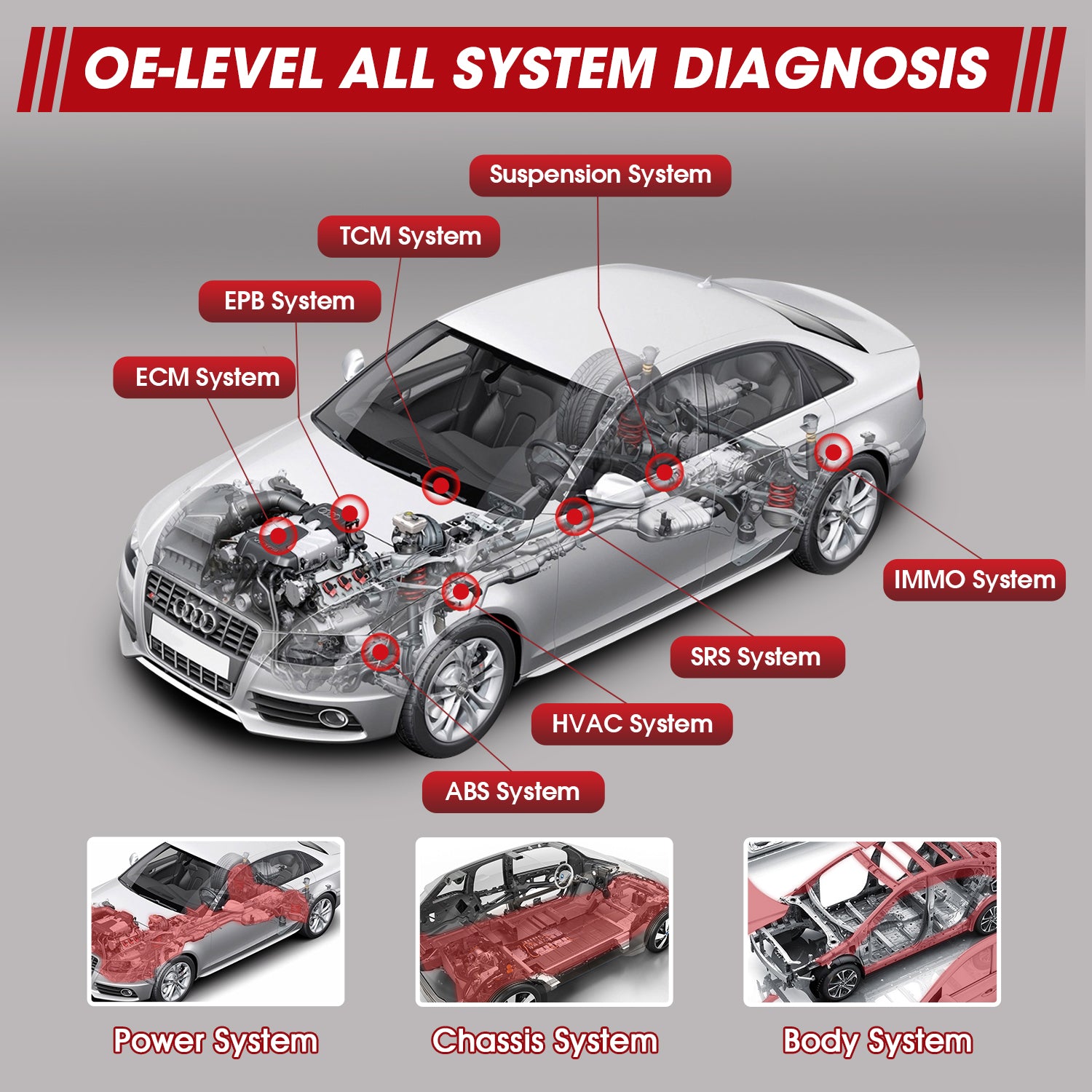 OE-LEVEL ALL SYSTEM DIAGNOSIS

Suspension System

TCM System

EPB System

ECM System

IMMO System

SRS System

HVAC System

ABS System

Power System

Chassis System

Body System