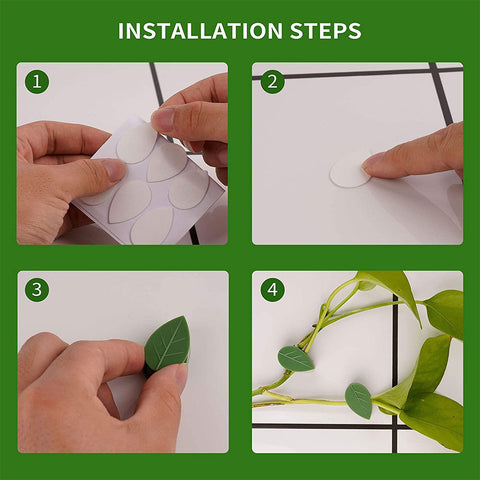 INSTALLATION STEPS

1

2

3

4