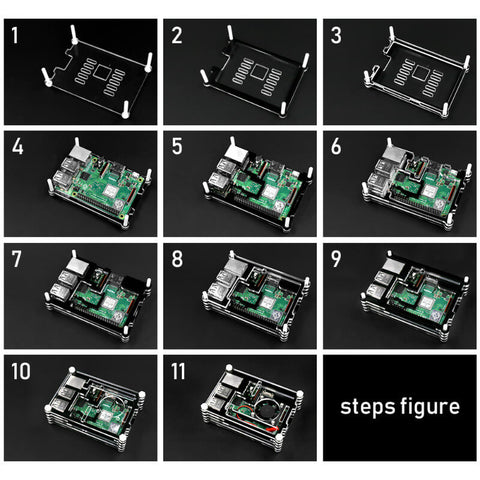 1

2

3

4

5

6

7

8

9

10

11

steps figure