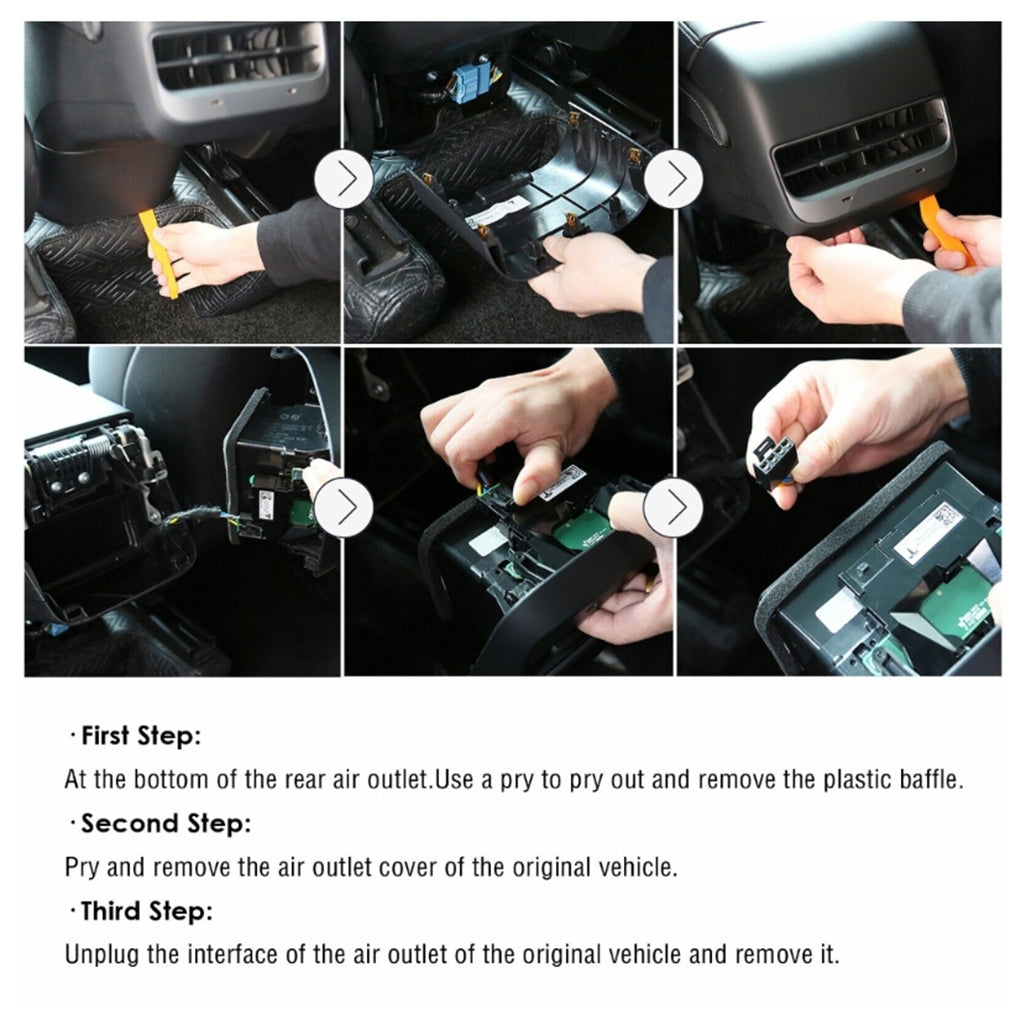 · First Step:

At the bottom of the rear air outlet.Use a pry to pry out and remove the plastic baffle.

· Second Step:

Pry and remove the air outlet cover of the original vehicle.

· Third Step:

Unplug the interface of the air outlet of the original vehicle and remove it.