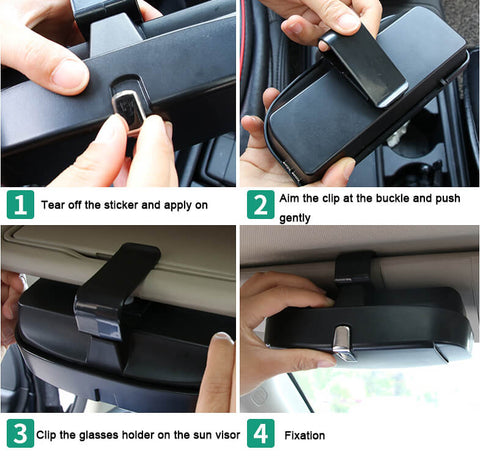 1 Tear off the sticker and apply on

2 Aim the clip at the buckle and push gently

3 Clip the glasses holder on the sun visor

4 Fixation