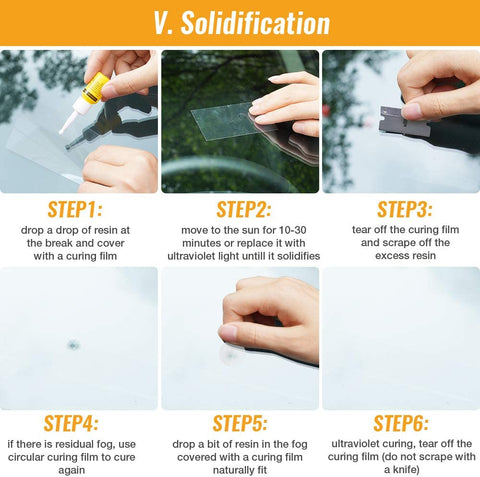 V. Solidification

STEP1:
drop a drop of resin at the break and cover with a curing film

STEP2:
move to the sun for 10-30 minutes or replace it with ultraviolet light untill it solidifies

STEP3:
tear off the curing film and scrape off the excess resin

STEP4:
if there is residual fog, use circular curing film to cure again

STEP5:
drop a bit of resin in the fog covered with a curing film naturally fit

STEP6:
ultraviolet curing, tear off the curing film (do not scrape with a knife)