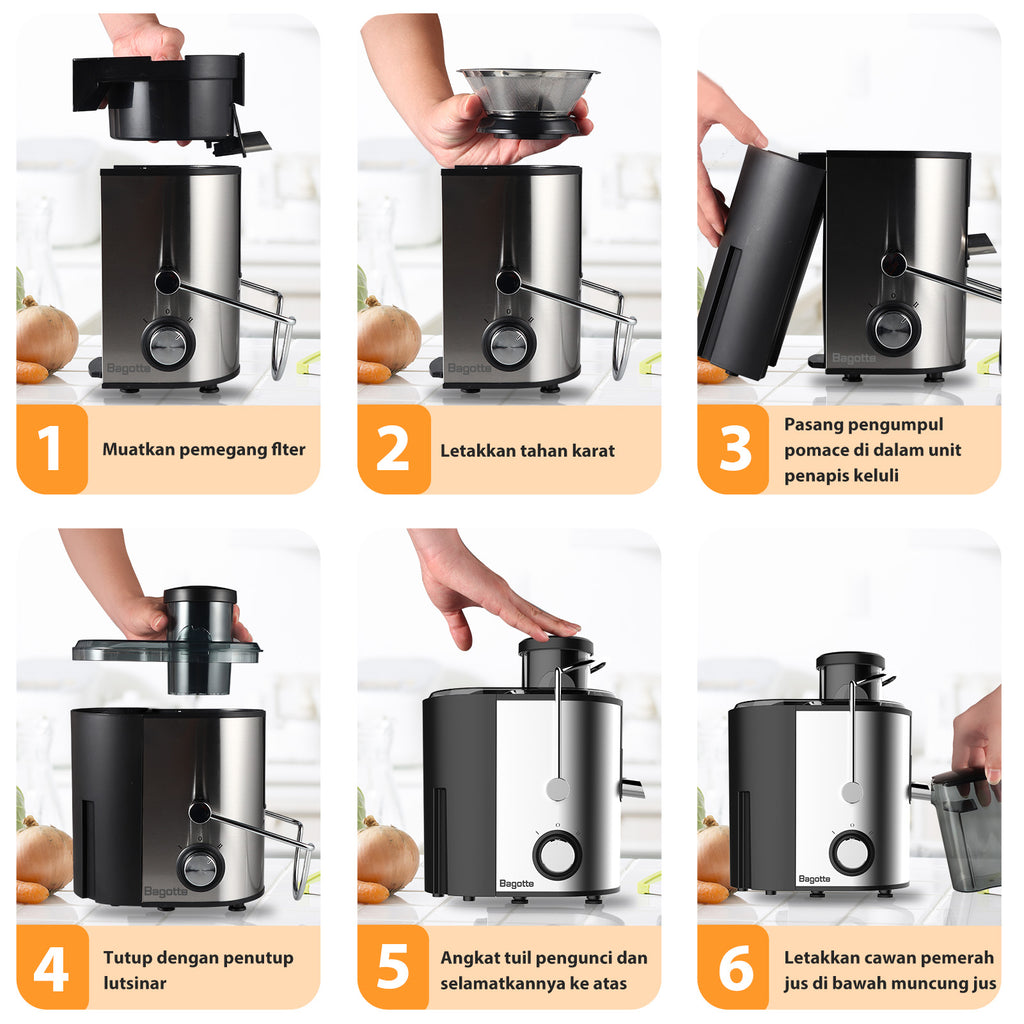 Bagotte

1 Muatkan pemegang flter

Bagotte

2 Letakkan tahan karat

Bagotte

3 Pasang pengumpul pomace di dalam unit penapis keluli

Bagotte

4 Tutup dengan penutup lutsinar

Bagotte

5 Angkat tuil pengunci dan selamatkannya ke atas

Bagotte

6 Letakkan cawan pemerah jus di bawah muncung jus