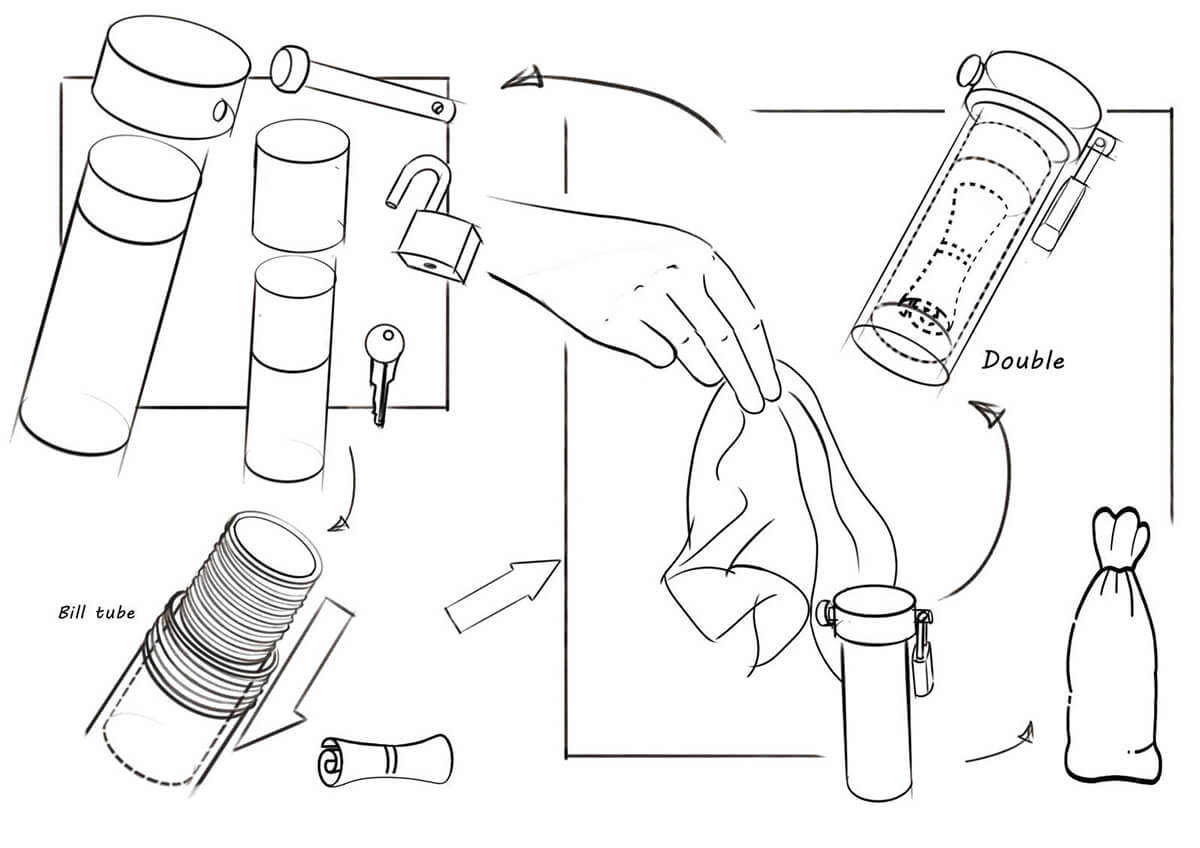 Double

Bill tube