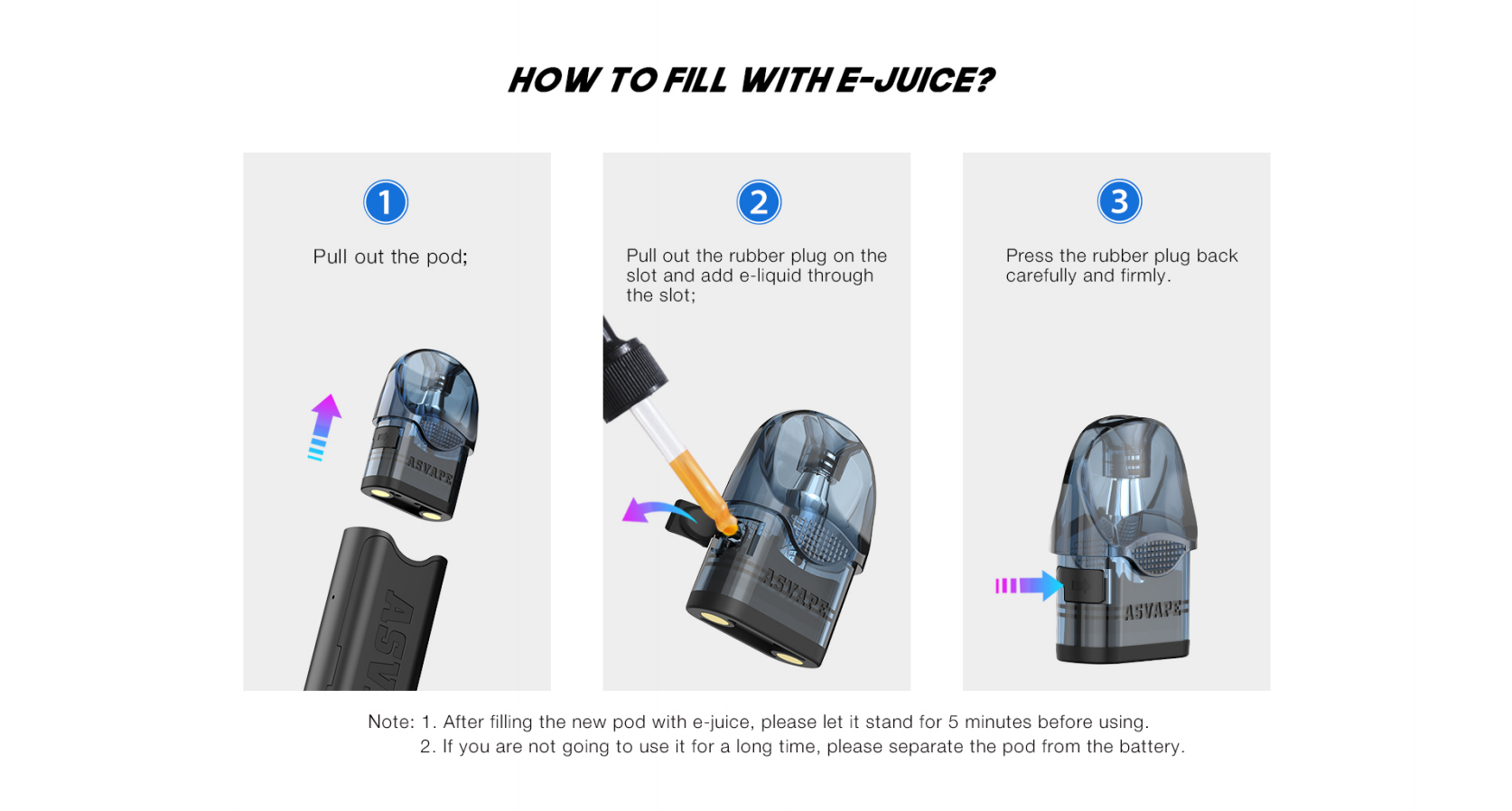 HOW TO FILL WITH E-JUICE?

1

Pull out the pod;

ASVAPE

ASV

2

Pull out the rubber plug on the slot and add e-liquid through the slot;

ASVAPE

3

Press the rubber plug back carefully and firmly.

ASVAPE

Note: 1. After filling the new pod with e-juice, please let it stand for 5 minutes before using.
2. If you are not going to use it for a long time, please separate the pod from the battery.