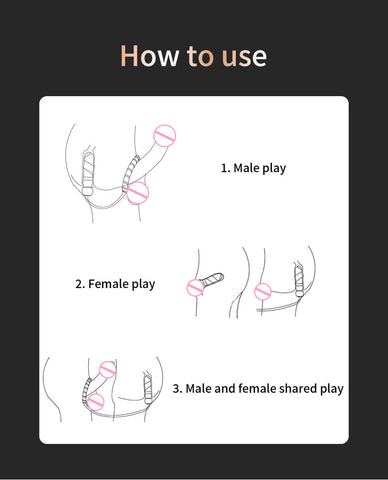 How to use

1. Male play

2. Female play

3. Male and female shared play