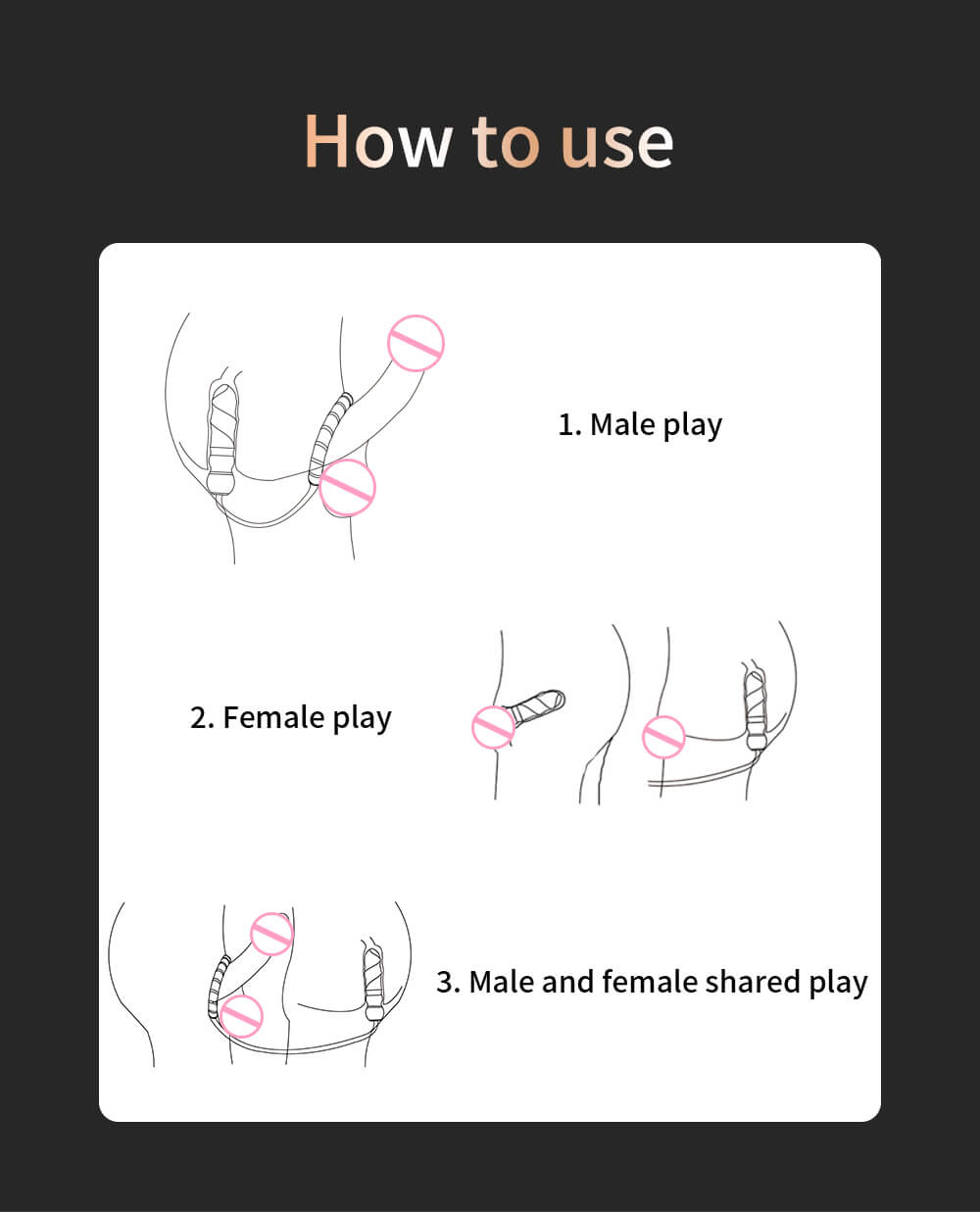 How to use

1. Male play

2. Female play

3. Male and female shared play