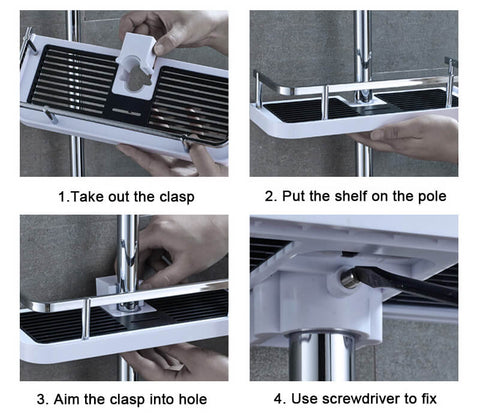 1.Take out the clasp

2. Put the shelf on the pole

3. Aim the clasp into hole

4. Use screwdriver to fix