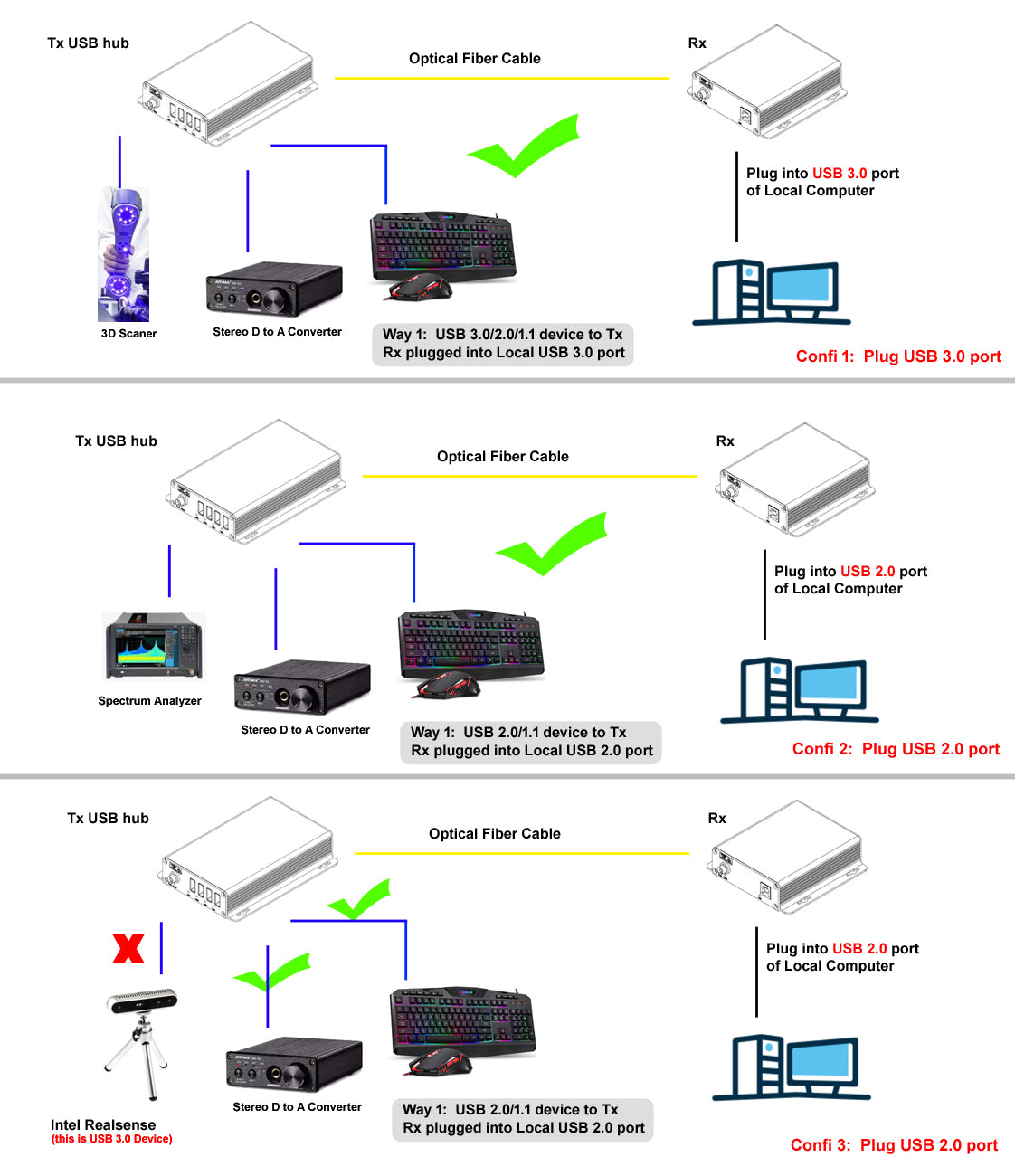 Tx USB hub

Optical Fiber Cable

Rx

Plug into USB 3.0 port of Local Computer

3D Scaner

Stereo D to A Converter

Way 1: USB 3.0/2.0/1.1 device to Tx
Rx plugged into Local USB 3.0 port

Confi 1: Plug USB 3.0 port

Tx USB hub

Optical Fiber Cable

Rx

Plug into USB 2.0 port of Local Computer

Spectrum Analyzer

Stereo D to A Converter

Way 1: USB 2.0/1.1 device to Tx
Rx plugged into Local USB 2.0 port

Confi 2: Plug USB 2.0 port

Tx USB hub

Optical Fiber Cable

Rx

Plug into USB 2.0 port of Local Computer

Intel Realsense
(this is USB 3.0 Device)

Stereo D to A Converter

Way 1: USB 2.0/1.1 device to Tx
Rx plugged into Local USB 2.0 port

Confi 3: Plug USB 2.0 port