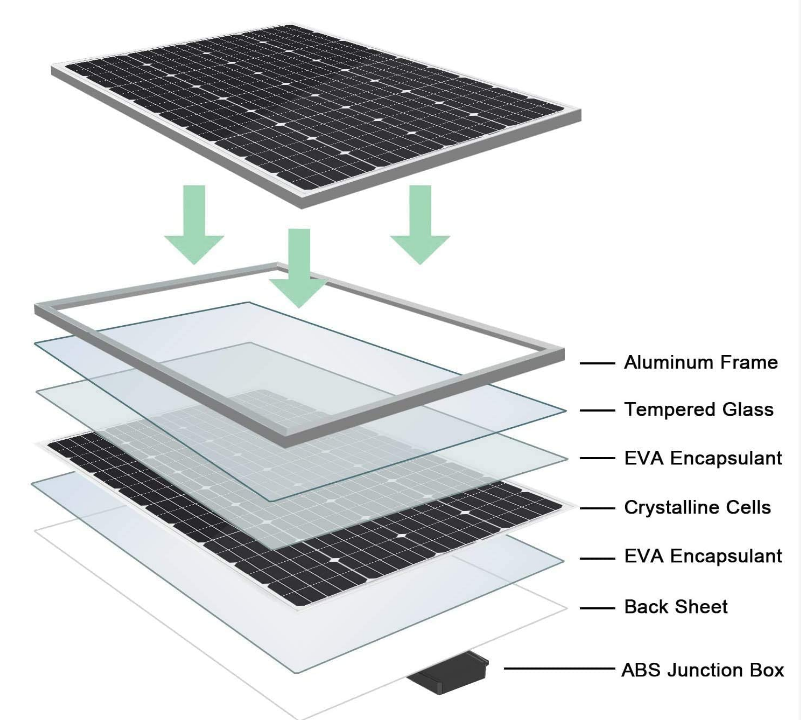 Aluminum Frame
Tempered Glass
EVA Encapsulant
Crystalline Cells
EVA Encapsulant
Back Sheet
ABS Junction Box