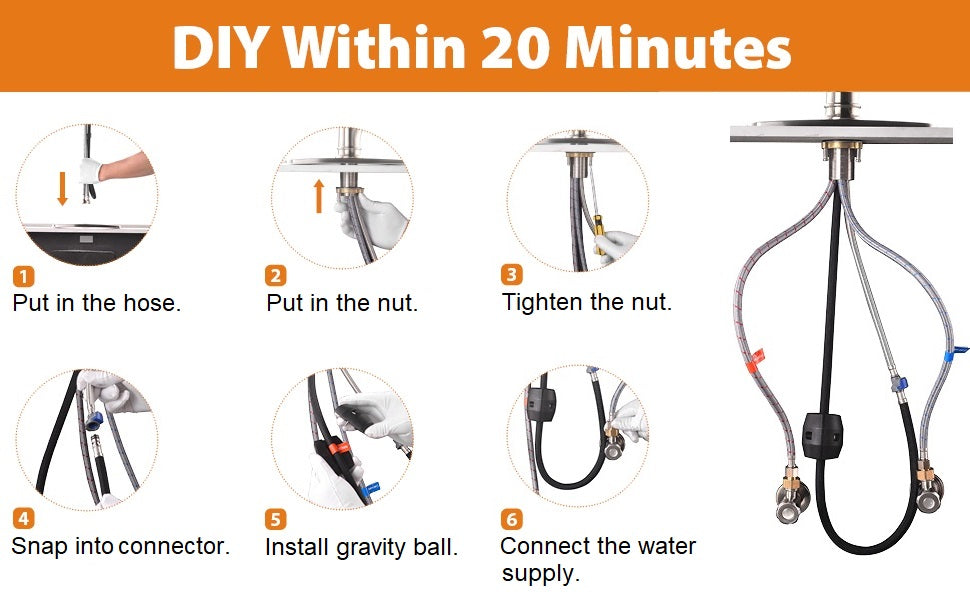 DIY Within 20 Minutes

1
Put in the hose.

2
Put in the nut.

3
Tighten the nut.

4
Snap into connector.

5
Install gravity ball.

6
Connect the water supply.