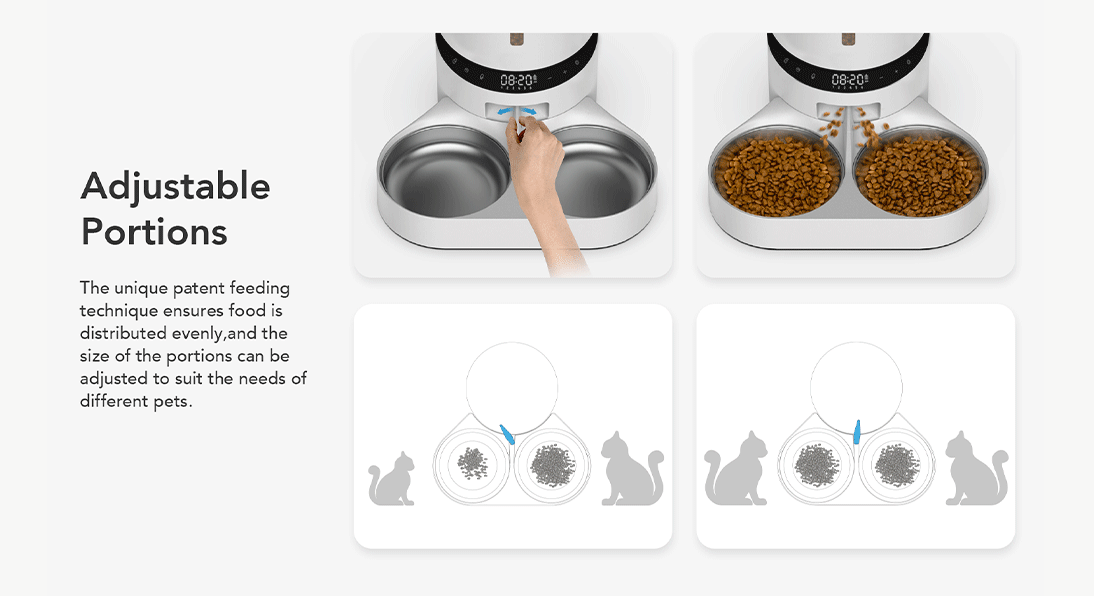 Adjustable Portions

The unique patent feeding technique ensures food is distributed evenly,and the size of the portions can be adjusted to suit the needs of different pets.

08:20

08:20