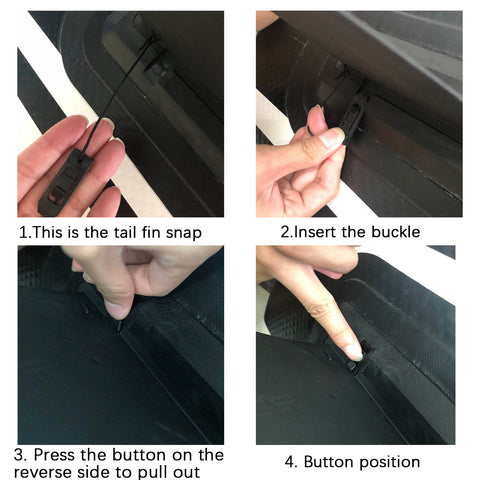 1.This is the tail fin snap

2.Insert the buckle

3. Press the button on the reverse side to pull out

4. Button position