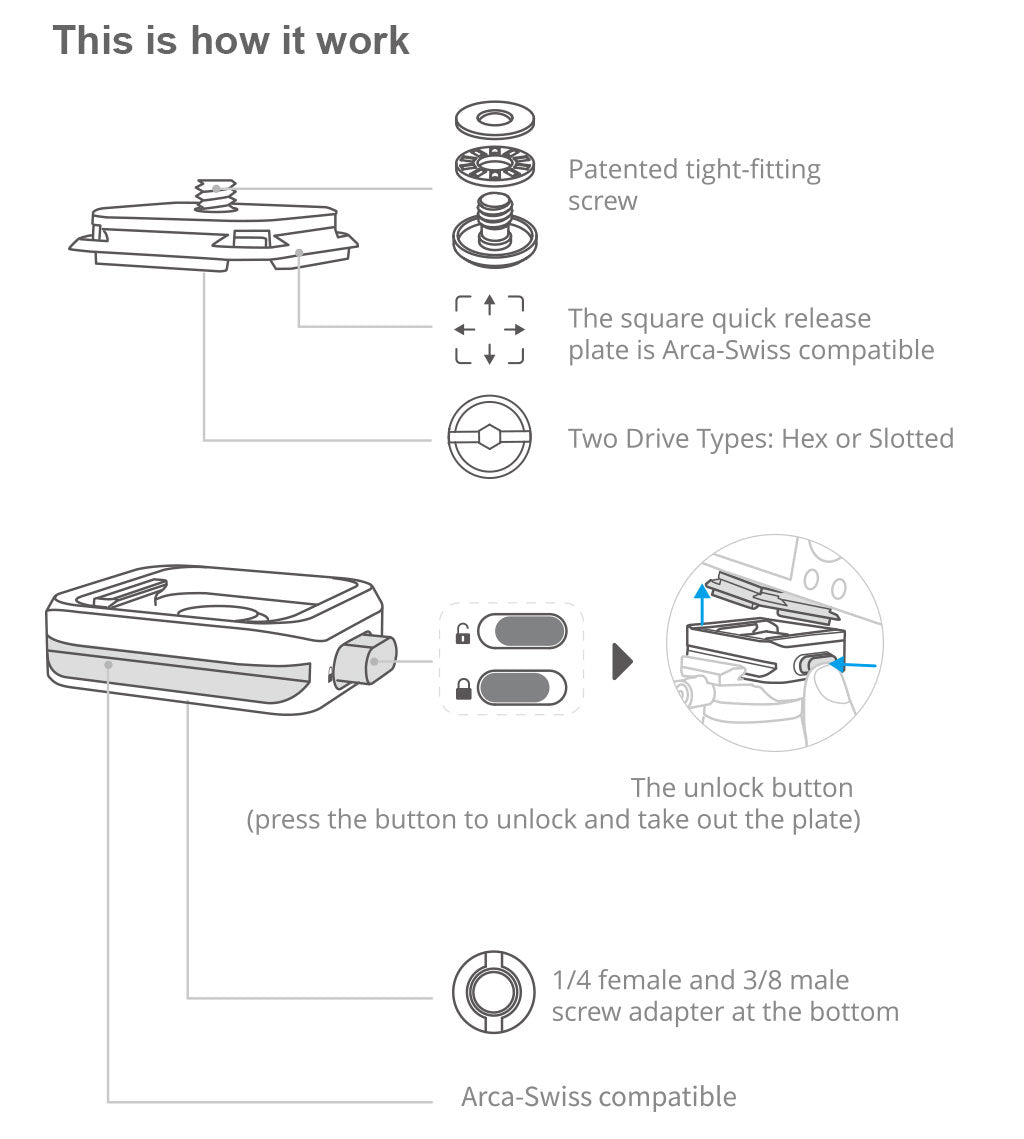 This is how it work

Patented tight-fitting screw

The square quick release plate is Arca-Swiss compatible

Two Drive Types: Hex or Slotted

The unlock button
(press the button to unlock and take out the plate)

1/4 female and 3/8 male screw adapter at the bottom

Arca-Swiss compatible