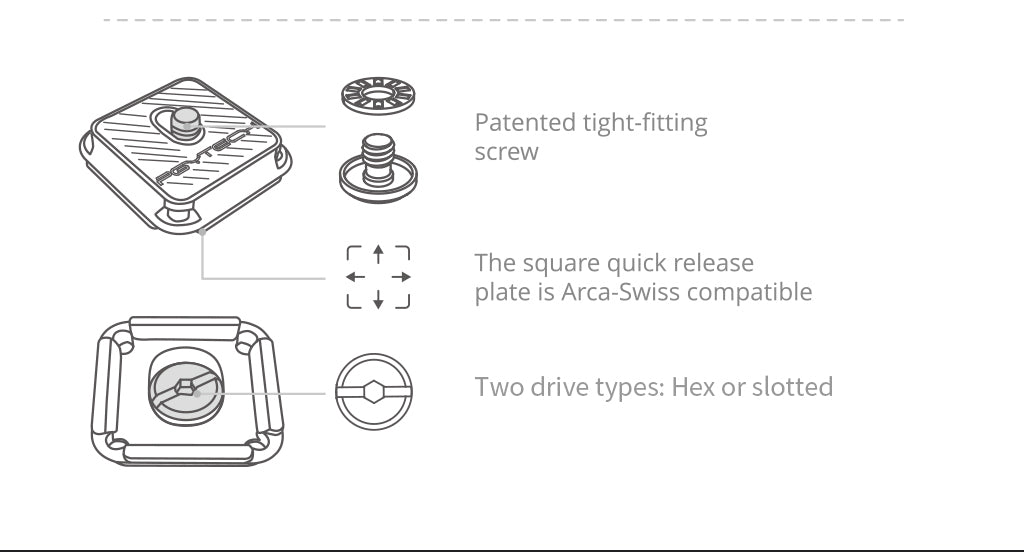 PGYTECH

Patented tight-fitting screw

The square quick release plate is Arca-Swiss compatible

Two drive types: Hex or slotted